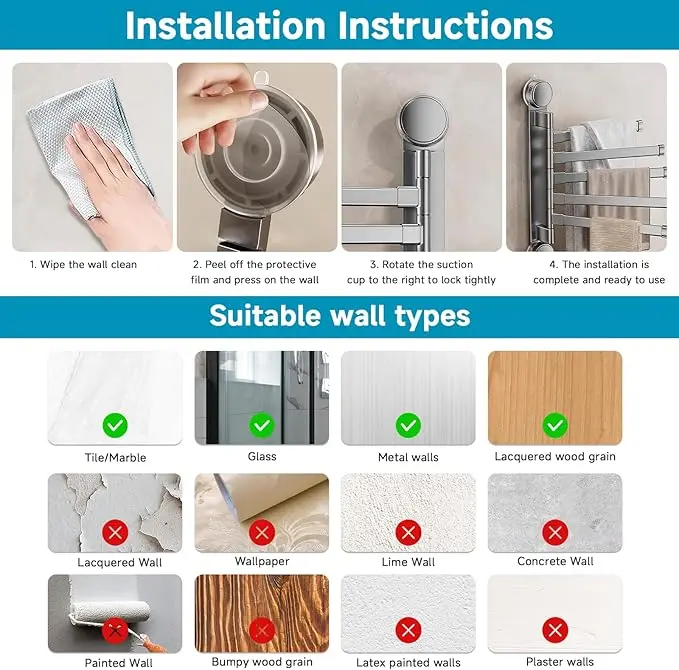 Installation Instructions

1. Wipe the wall clean

2. Peel off the protective film and press on the wall

3. Rotate the suction cup to the right to lock tightly

4. The installation is complete and ready to use

Suitable wall types

Tile/Marble

Glass

Metal walls

Lacquered wood grain

Lacquered Wall

Wallpaper

Lime Wall

Concrete Wall

Painted Wall

Bumpy wood grain

Latex painted walls

Plaster walls