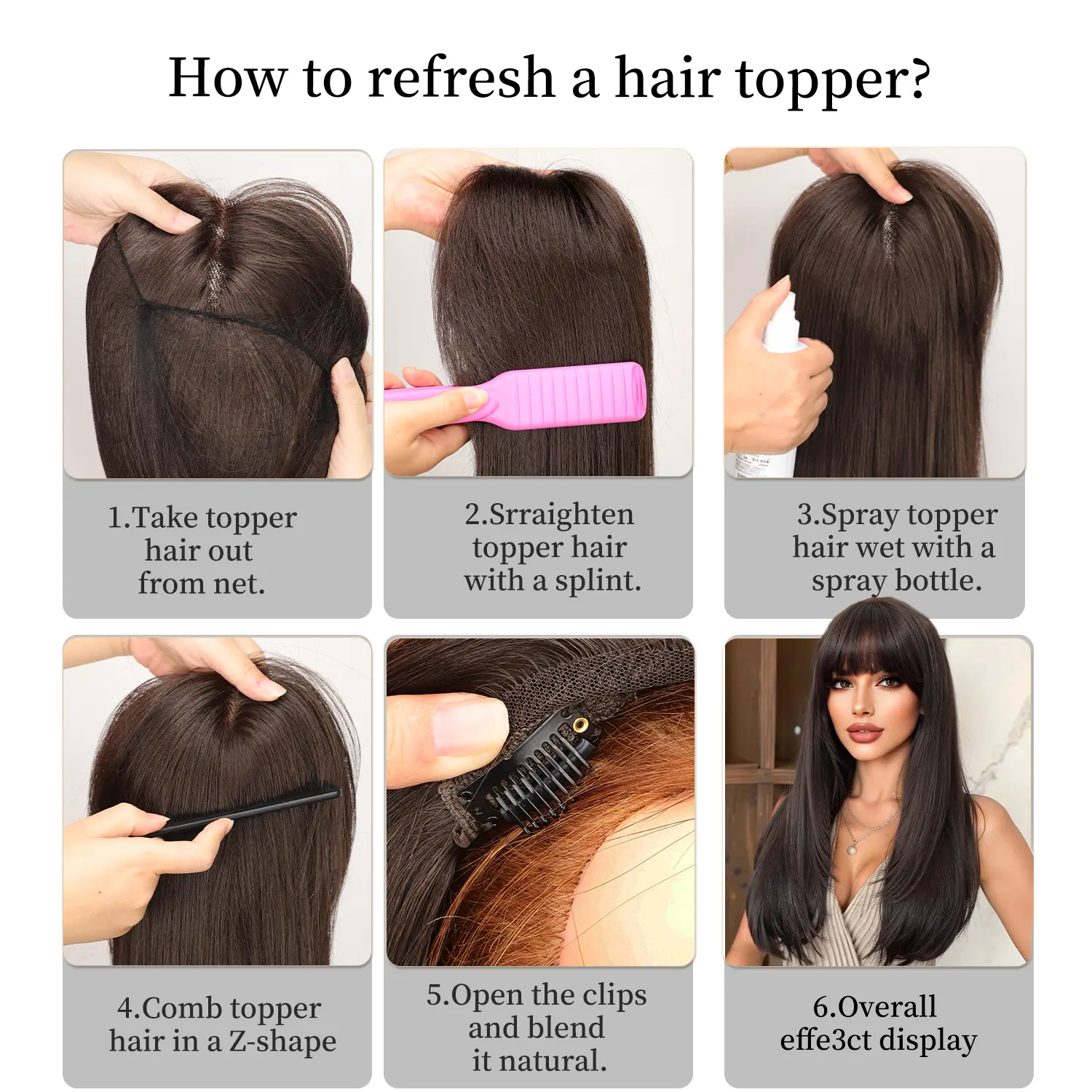 How to refresh a hair topper?

1.Take topper hair out from net.

2.Srraighten topper hair with a splint.

3.Spray topper hair wet with a spray bottle.

4.Comb topper hair in a Z-shape

5.Open the clips and blend it natural.

6.Overall effe3ct display