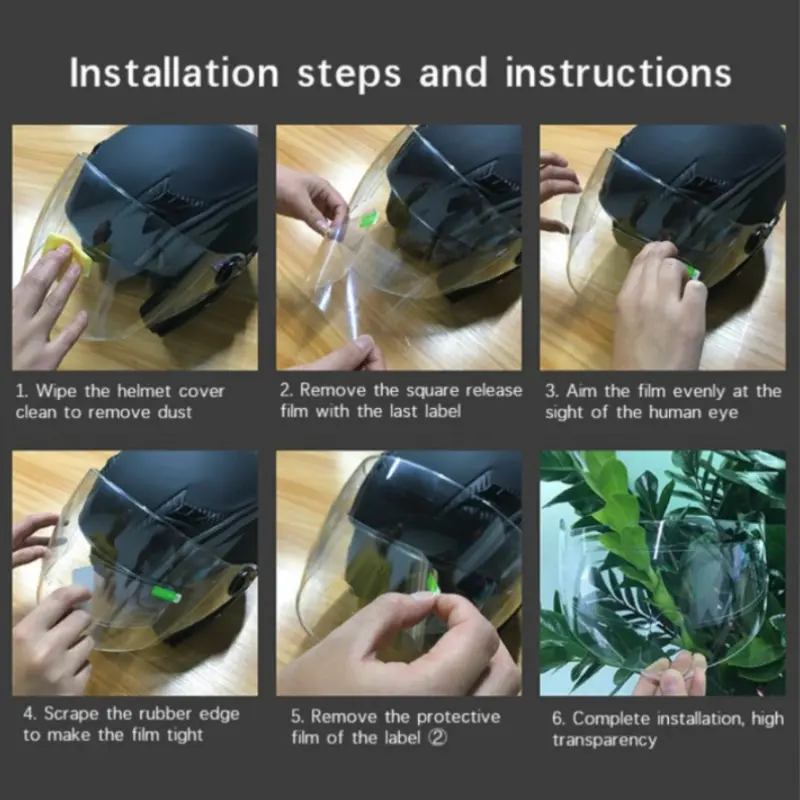 Installation steps and instructions

1. Wipe the helmet cover clean to remove dust

2. Remove the square release film with the last label

3. Aim the film evenly at the sight of the human eye

4. Scrape the rubber edge to make the film tight

5. Remove the protective film of the label ②

6. Complete installation, high transparency