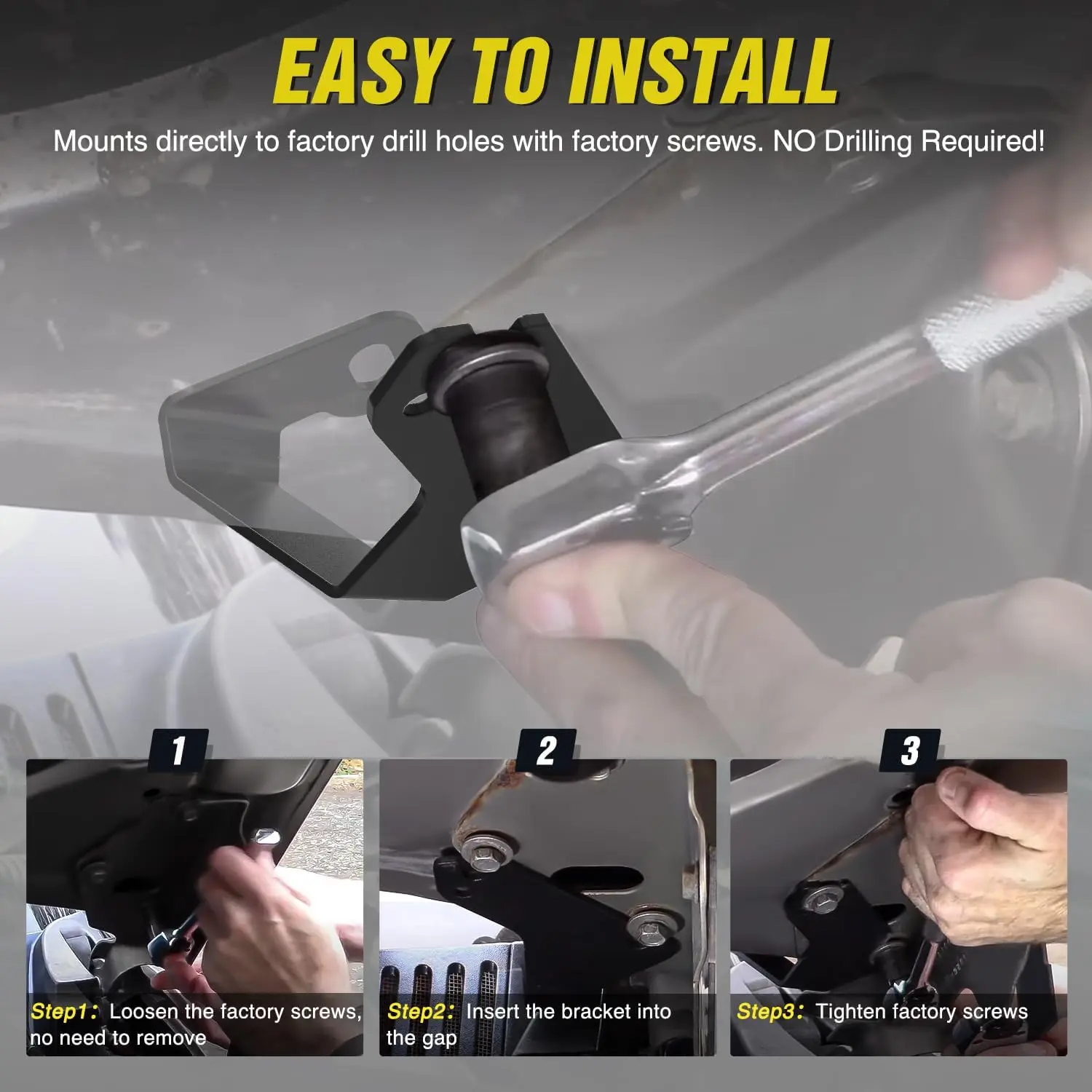 EASY TO INSTALL

Mounts directly to factory drill holes with factory screws. NO Drilling Required!

1

Step1: Loosen the factory screws, no need to remove

2

Step2: Insert the bracket into the gap

3

Step3: Tighten factory screws