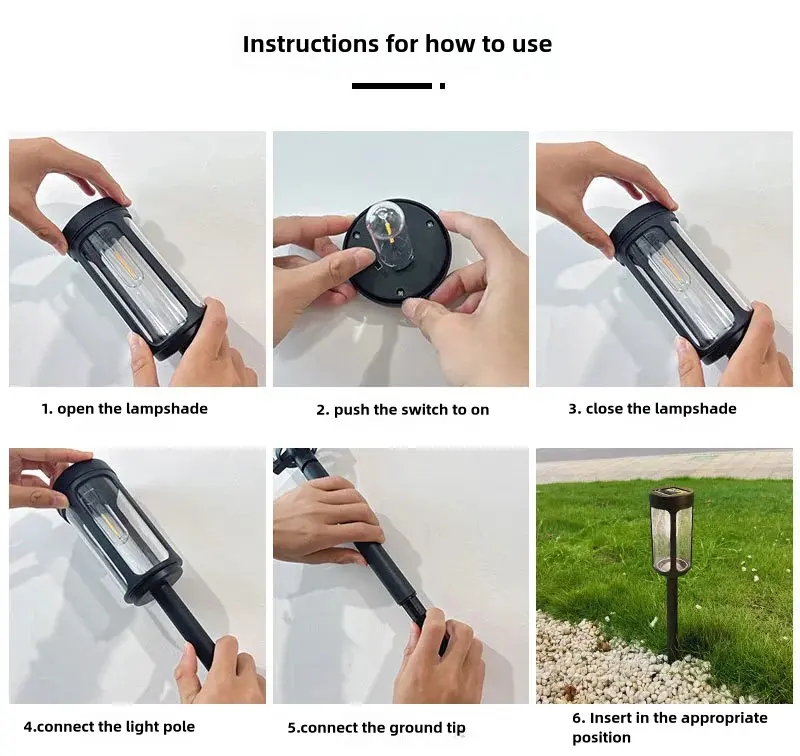 Instructions for how to use

1. open the lampshade

2. push the switch to on

3. close the lampshade

4.connect the light pole

5.connect the ground tip

6. Insert in the appropriate position