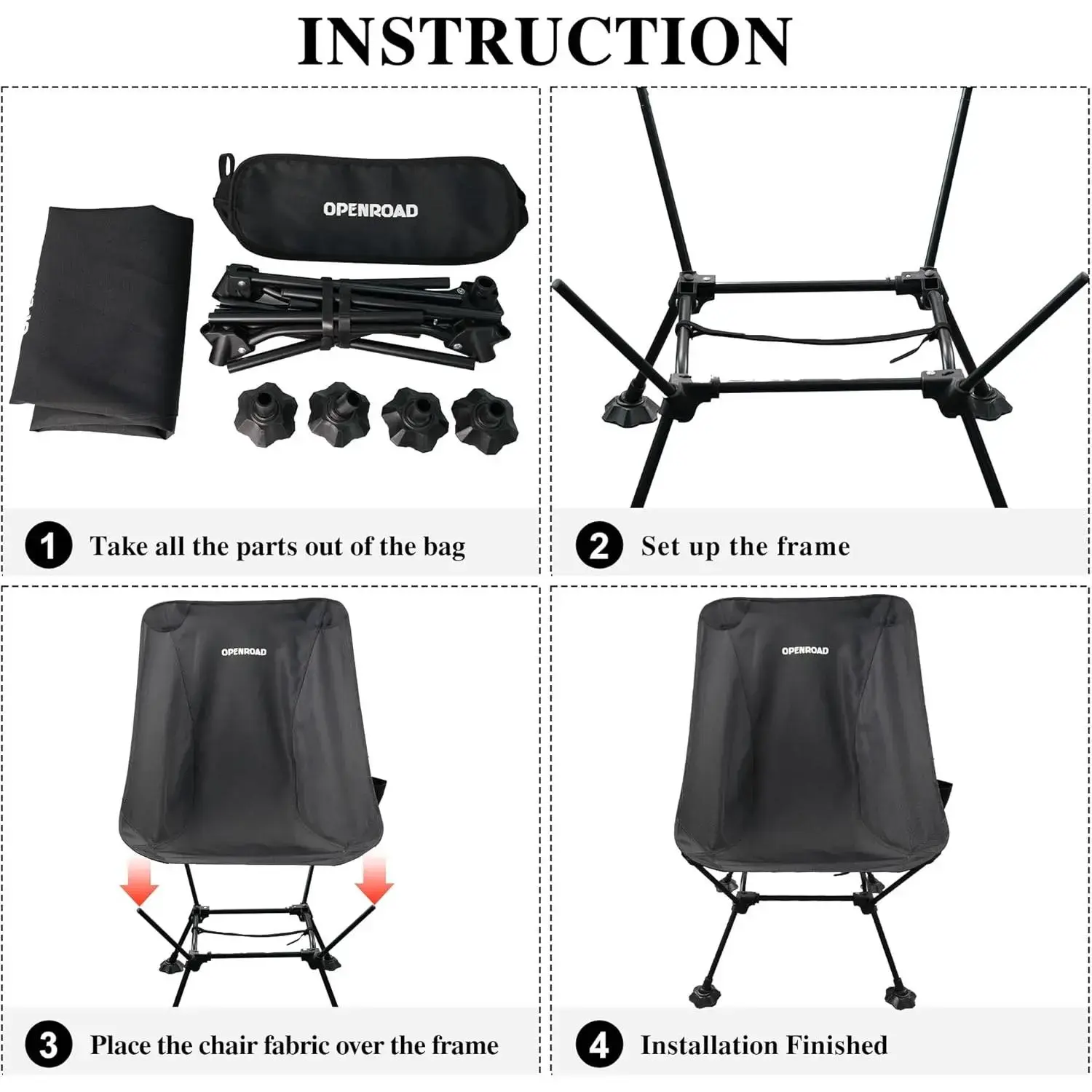 INSTRUCTION

OPENROAD

1 Take all the parts out of the bag

2 Set up the frame

OPENROAD

3 Place the chair fabric over the frame

OPENROAD

4 Installation Finished