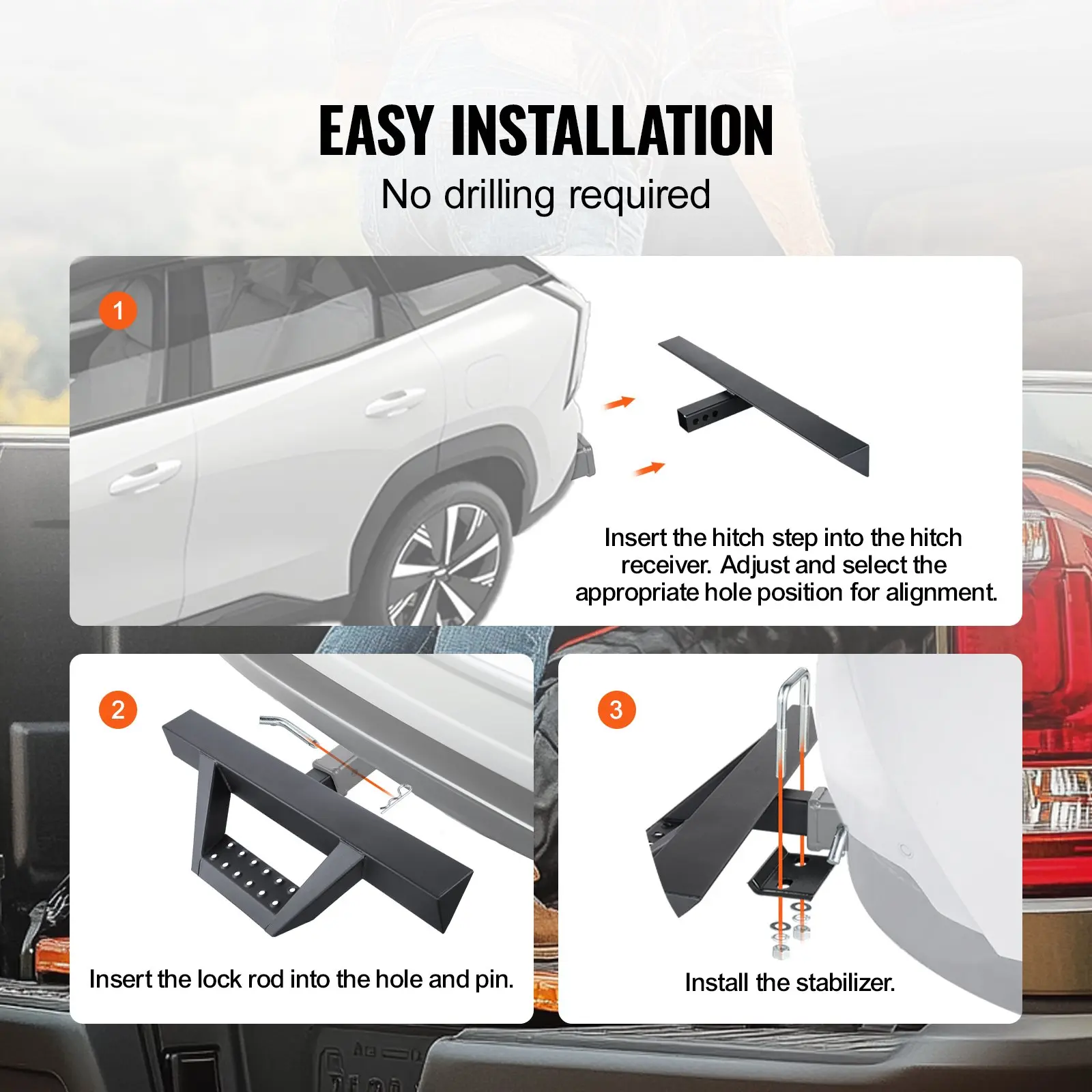 EASY INSTALLATION
No drilling required

1

Insert the hitch step into the hitch receiver. Adjust and select the appropriate hole position for alignment.

2

Insert the lock rod into the hole and pin.

3

Install the stabilizer.