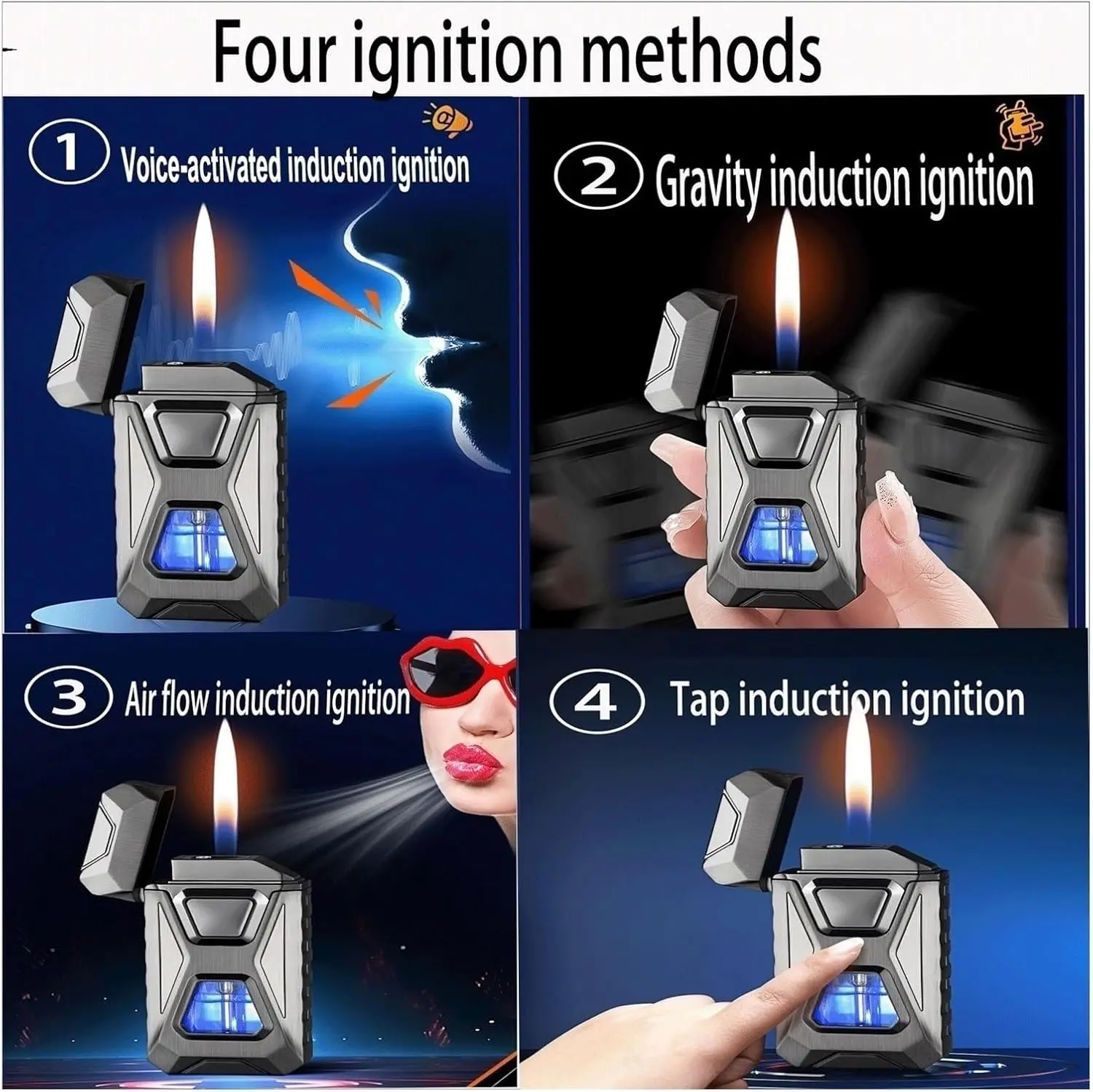 Four ignition methods

1 Voice-activated induction ignition

2 Gravity induction ignition

3 Air flow induction ignition

4 Tap induction ignition