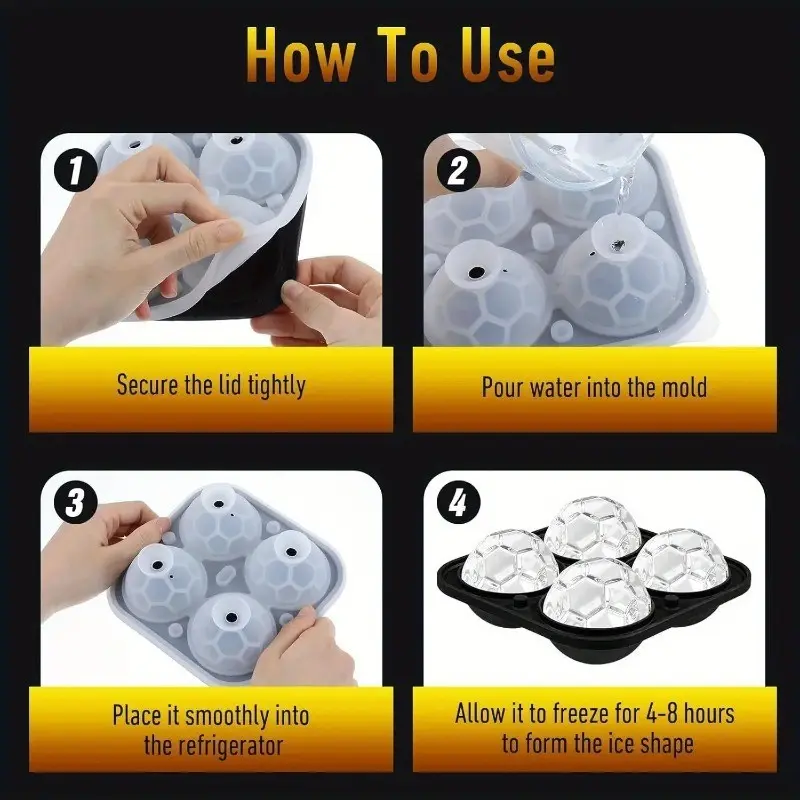 How To Use

1

Secure the lid tightly

2

Pour water into the mold

3

Place it smoothly into the refrigerator

4

Allow it to freeze for 4-8 hours to form the ice shape