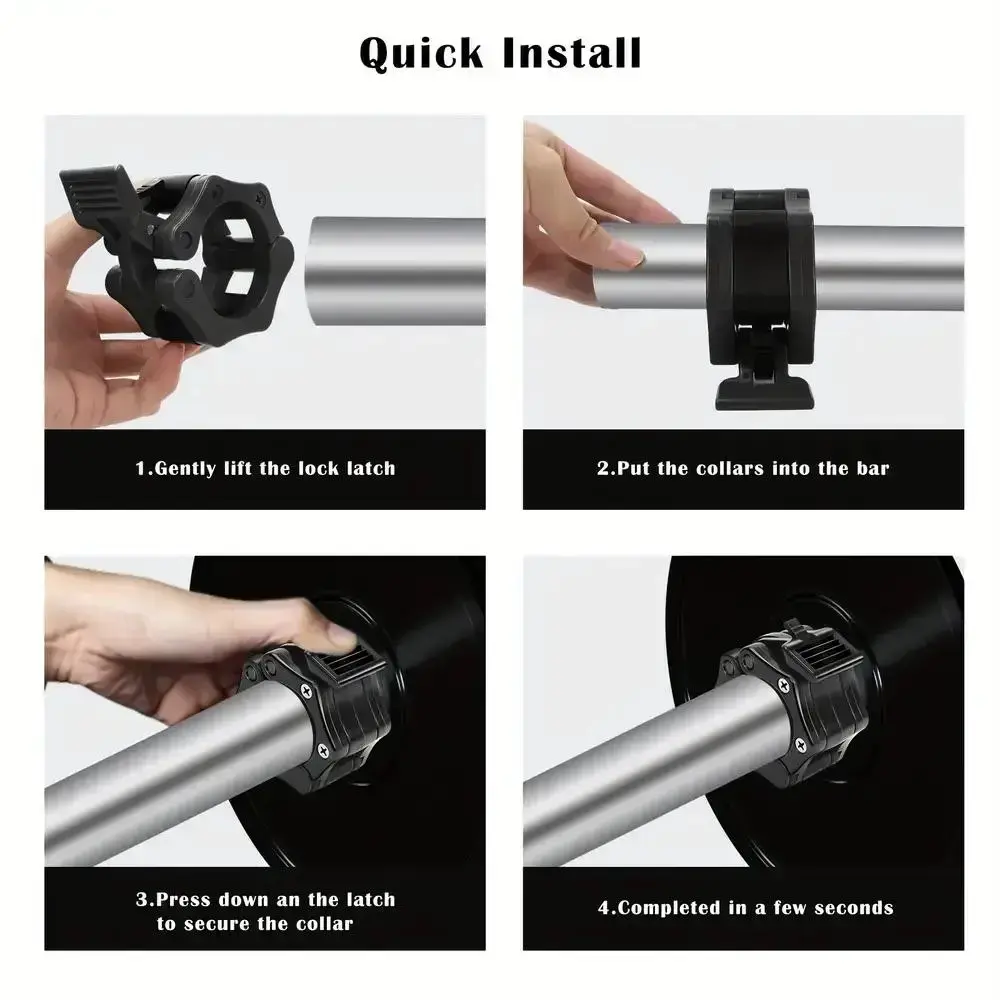 Quick Install

1.Gently lift the lock latch

2.Put the collars into the bar

3.Press down an the latch to secure the collar

4.Completed in a few seconds