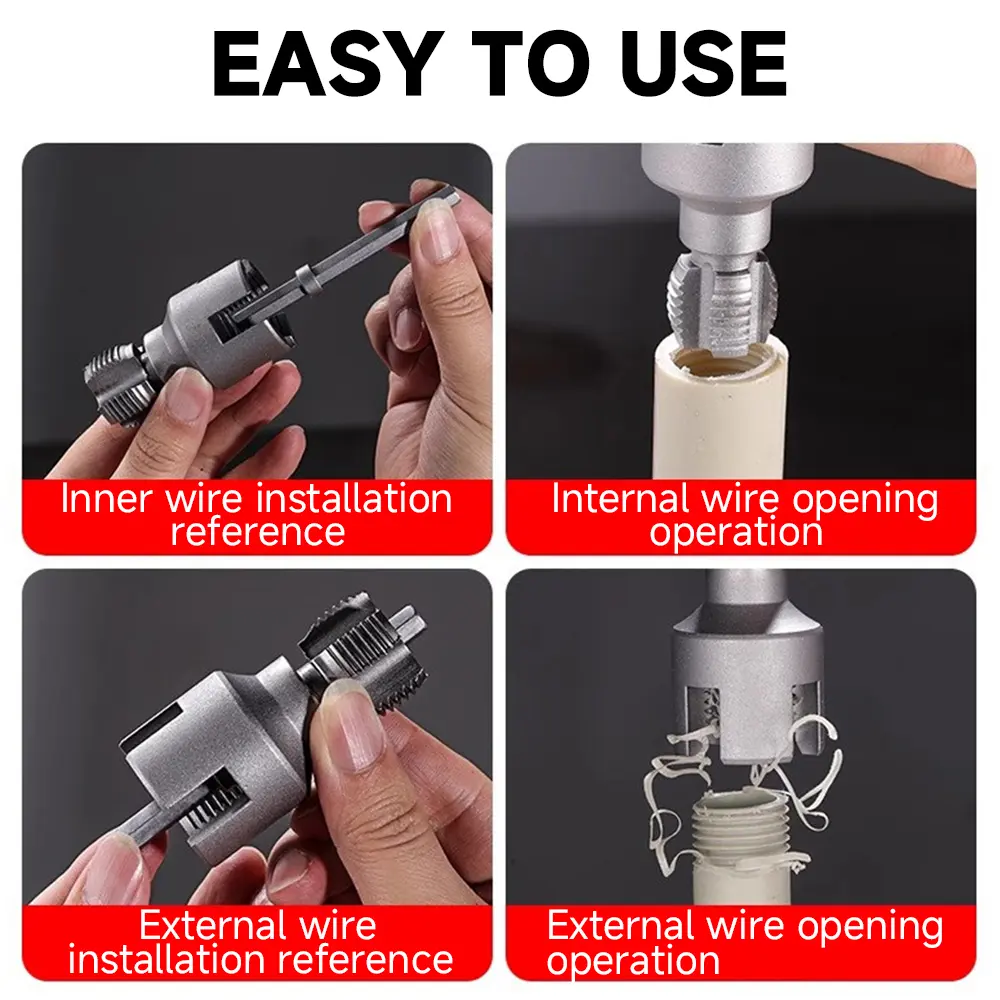 EASY TO USE

Inner wire installation reference

Internal wire opening operation

External wire installation reference

External wire opening operation