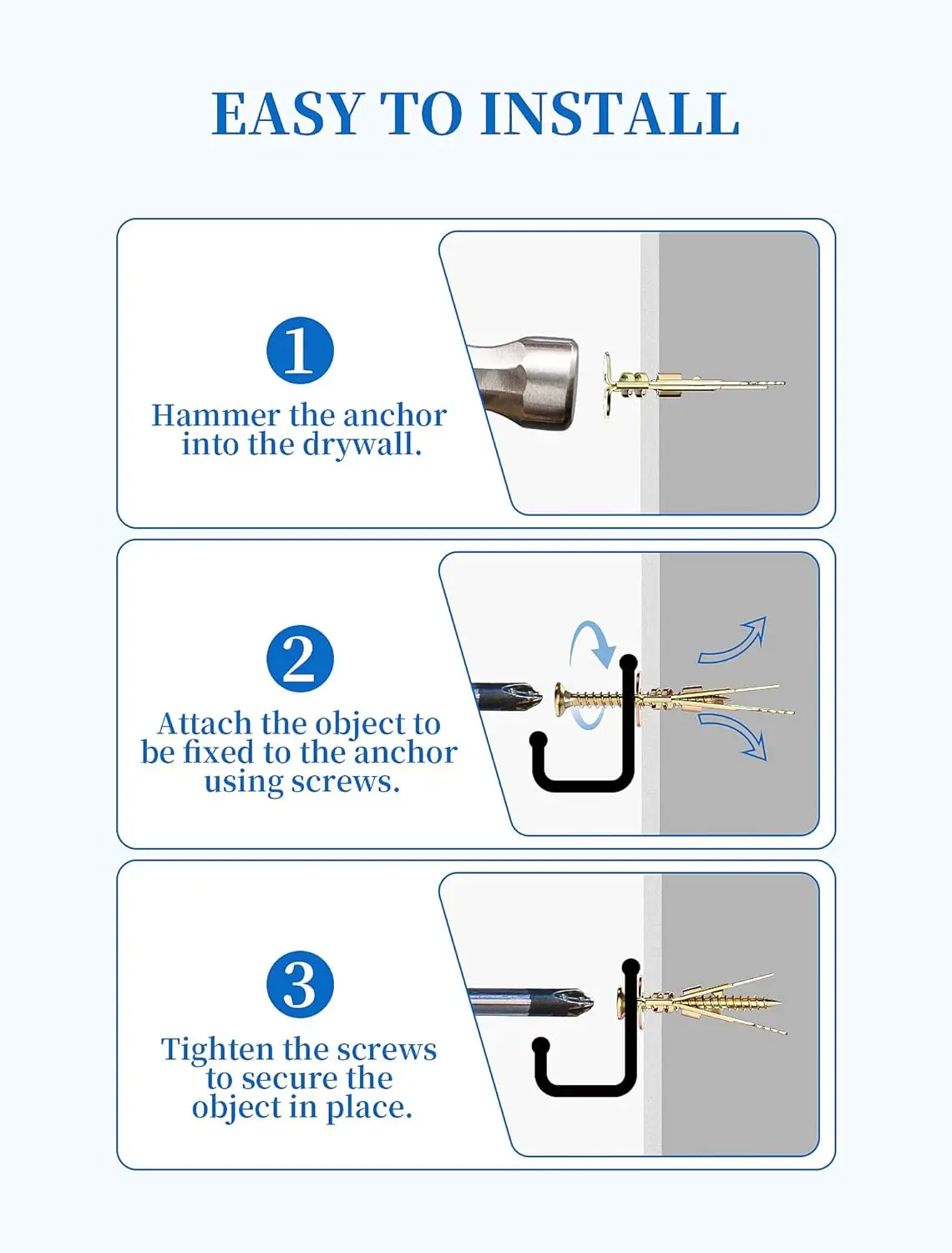 EASY TO INSTALL

1

Hammer the anchor into the drywall.

2

Attach the object to be fixed to the anchor using screws.

3

Tighten the screws to secure the object in place.