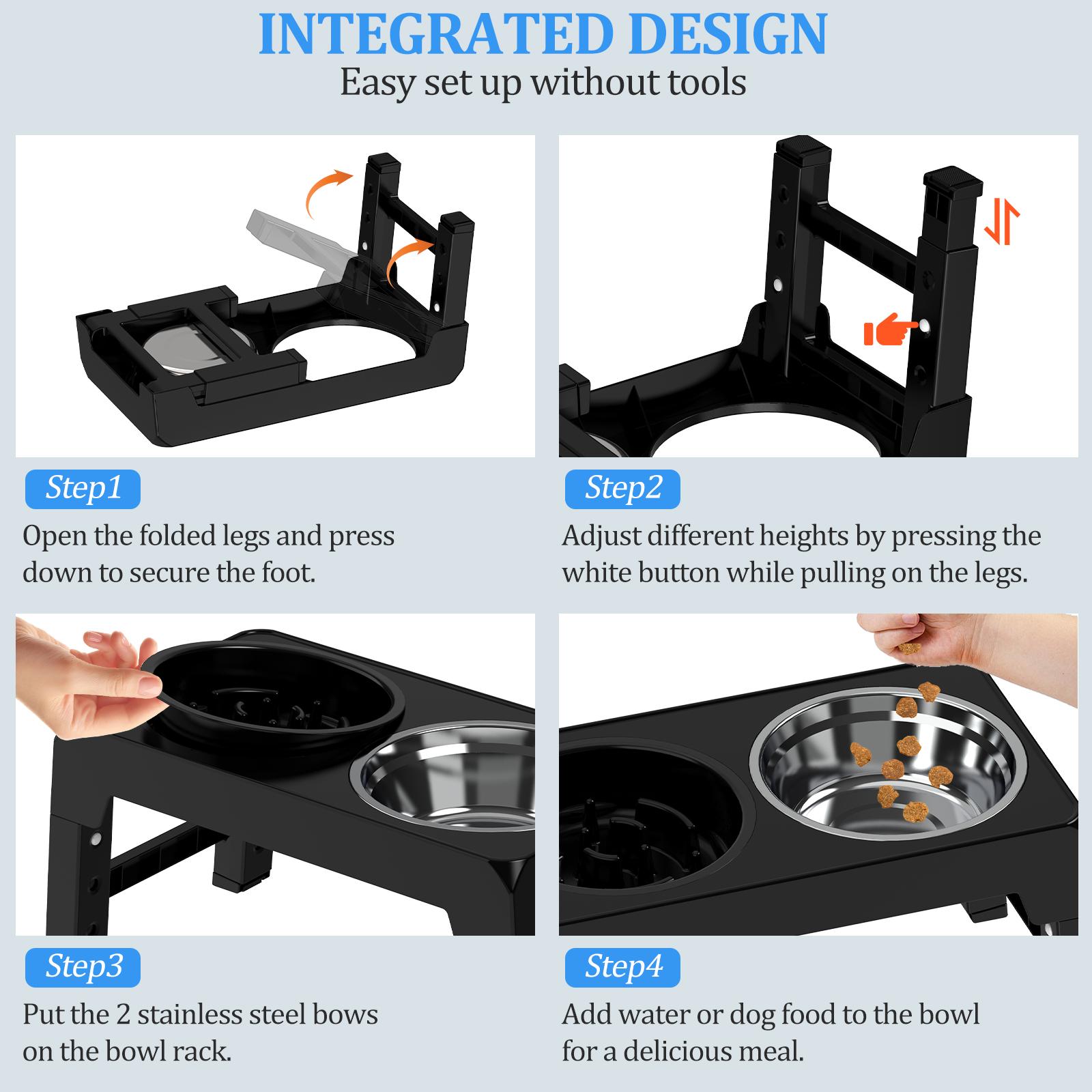 INTEGRATED DESIGN
Easy set up without tools

Step1
Open the folded legs and press down to secure the foot.

Step2
Adjust different heights by pressing the white button while pulling on the legs.

Step3
Put the 2 stainless steel bows on the bowl rack.

Step4
Add water or dog food to the bowl for a delicious meal.