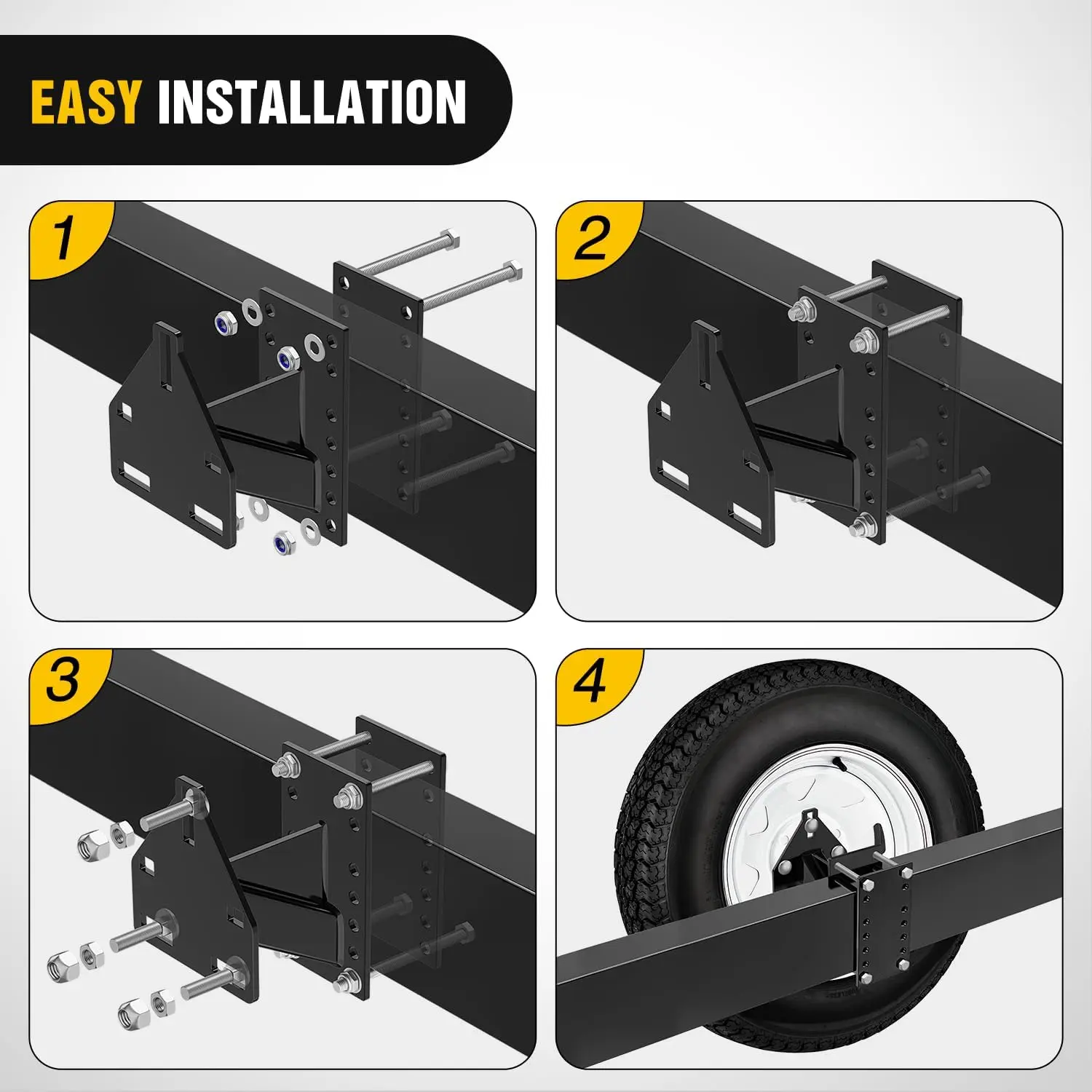 EASY INSTALLATION

1

2

3

4