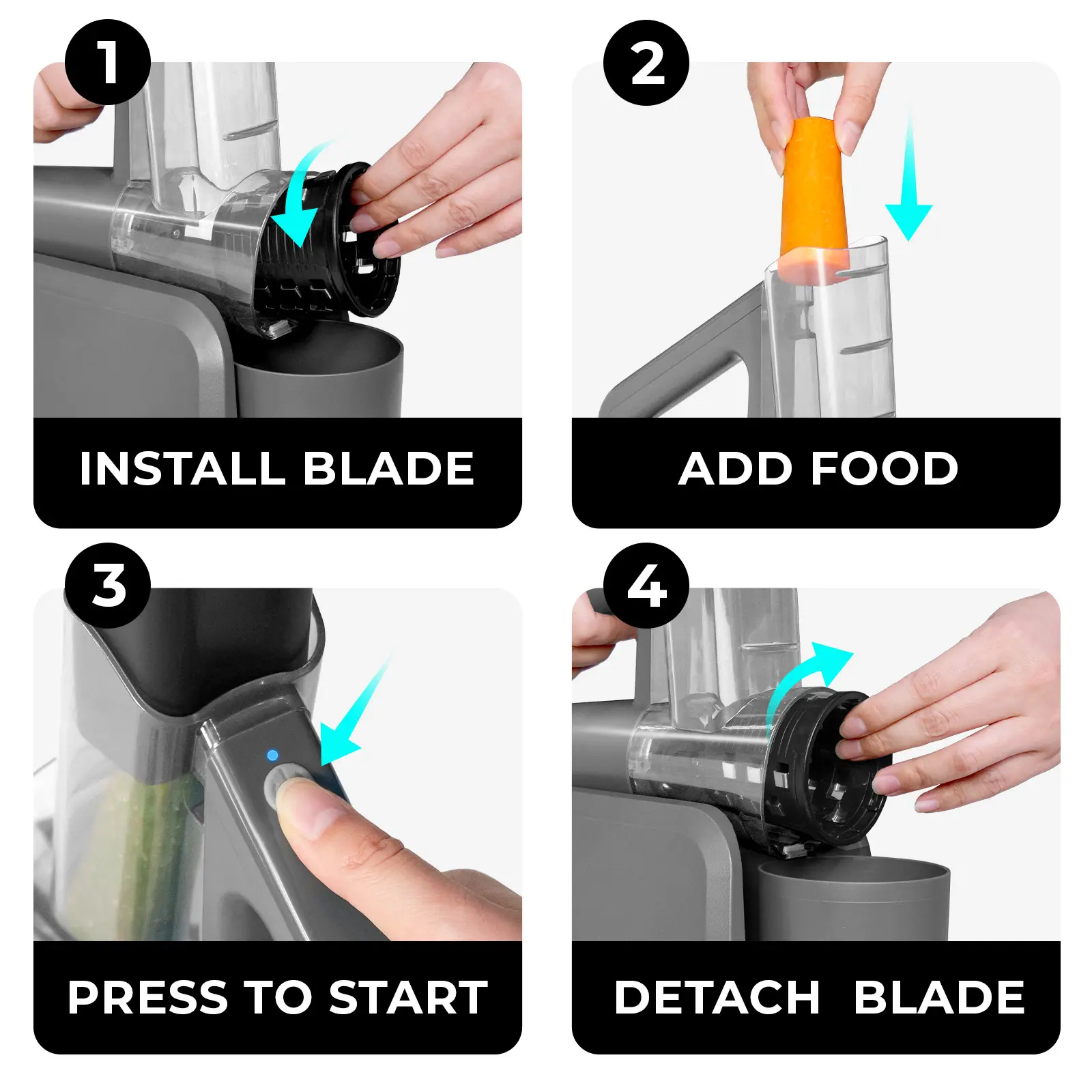 1

INSTALL BLADE

2

ADD FOOD

3

PRESS TO START

4

DETACH BLADE