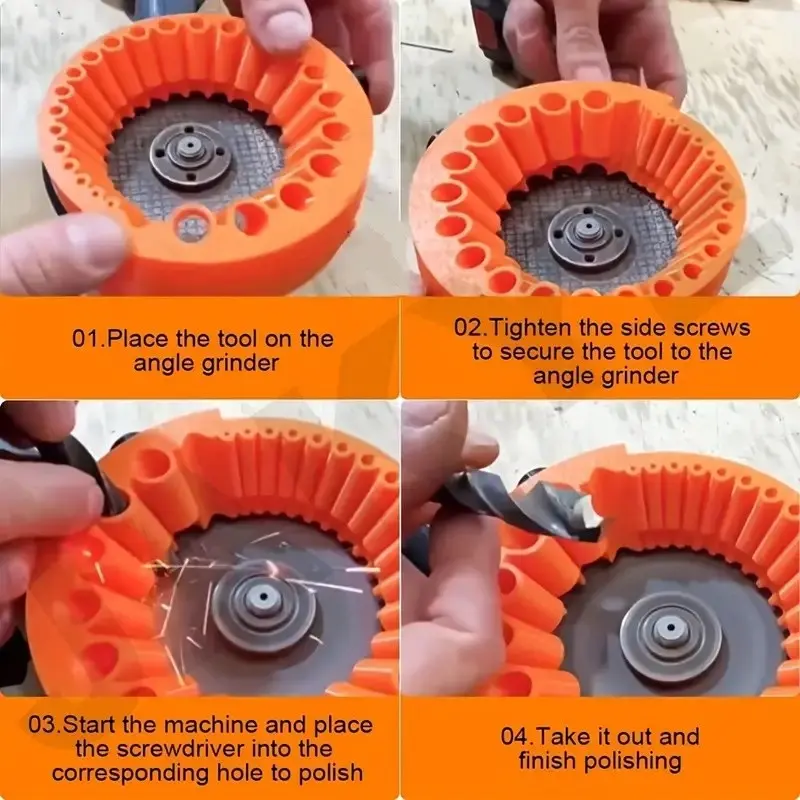 01.Place the tool on the angle grinder

02.Tighten the side screws to secure the tool to the angle grinder

03.Start the machine and place the screwdriver into the corresponding hole to polish

04.Take it out and finish polishing