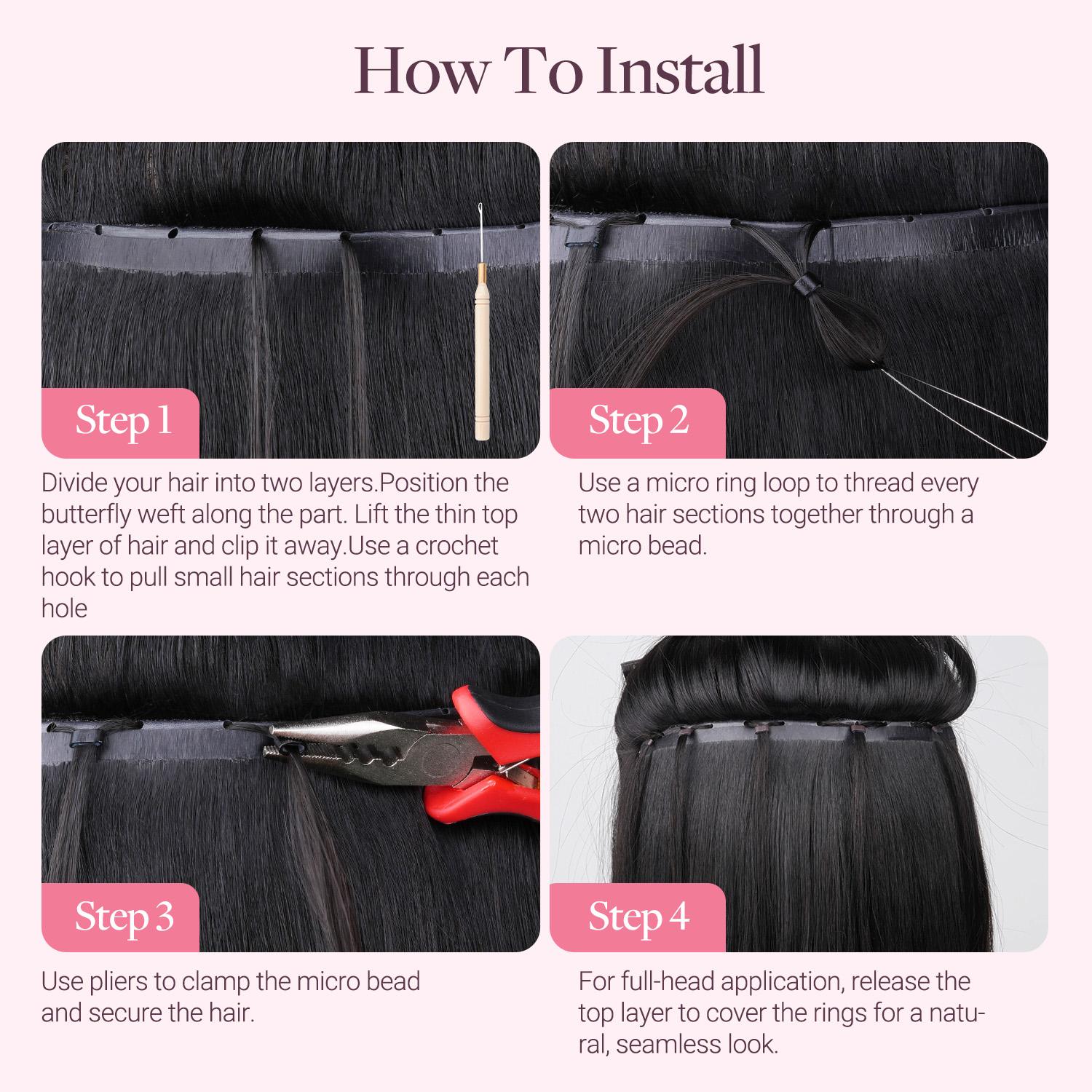 How To Install

Step 1

Divide your hair into two layers.Position the butterfly weft along the part. Lift the thin top layer of hair and clip it away.Use a crochet hook to pull small hair sections through each hole

Step 2

Use a micro ring loop to thread every two hair sections together through a micro bead.

Step 3

Use pliers to clamp the micro bead and secure the hair.

Step 4

For full-head application, release the top layer to cover the rings for a natural, seamless look.