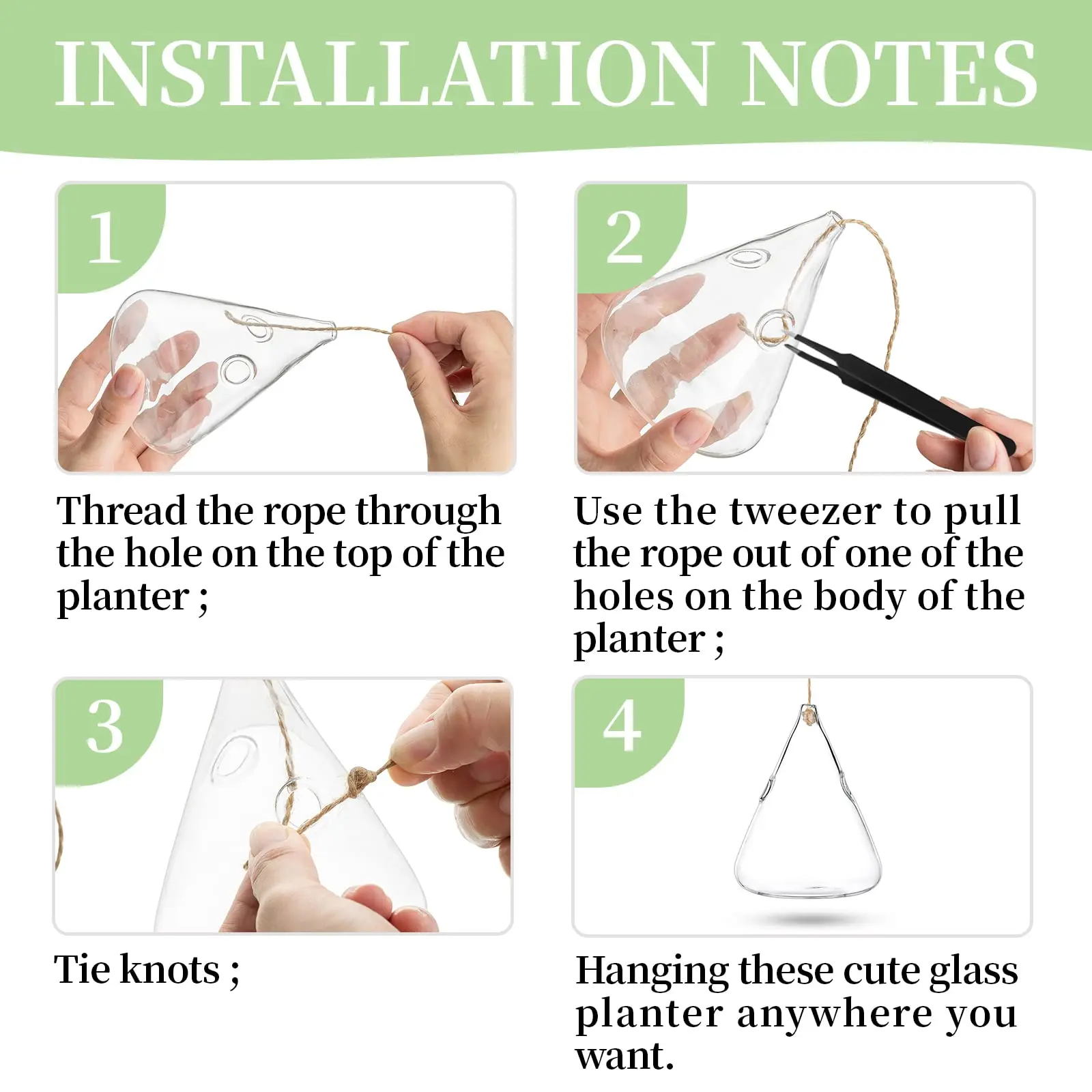 INSTALLATION NOTES

1

Thread the rope through the hole on the top of the planter ;

2

Use the tweezer to pull the rope out of one of the holes on the body of the planter ;

3

Tie knots ;

4

Hanging these cute glass planter anywhere you want.