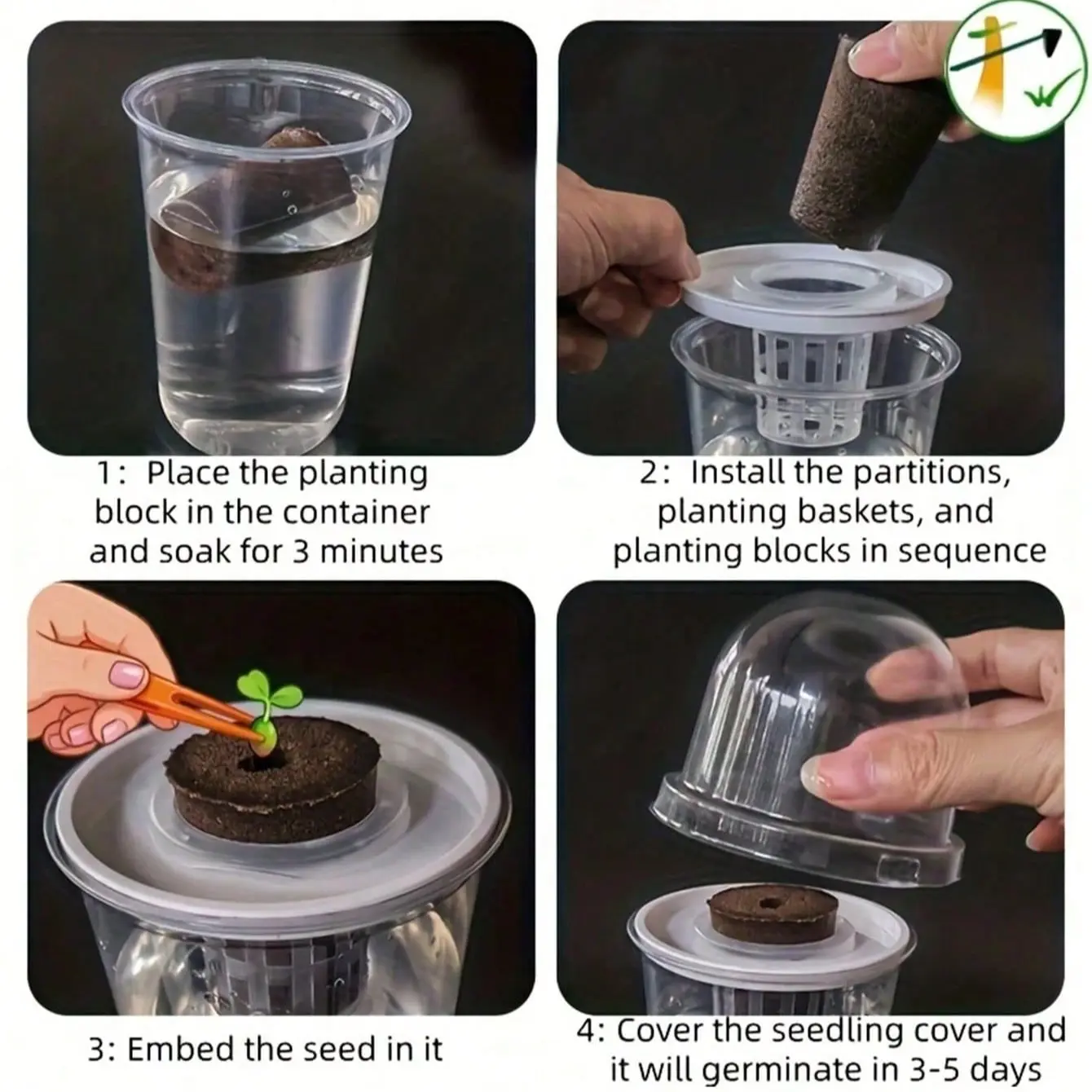 1: Place the planting block in the container and soak for 3 minutes

2: Install the partitions, planting baskets, and planting blocks in sequence

3: Embed the seed in it

4: Cover the seedling cover and it will germinate in 3-5 days