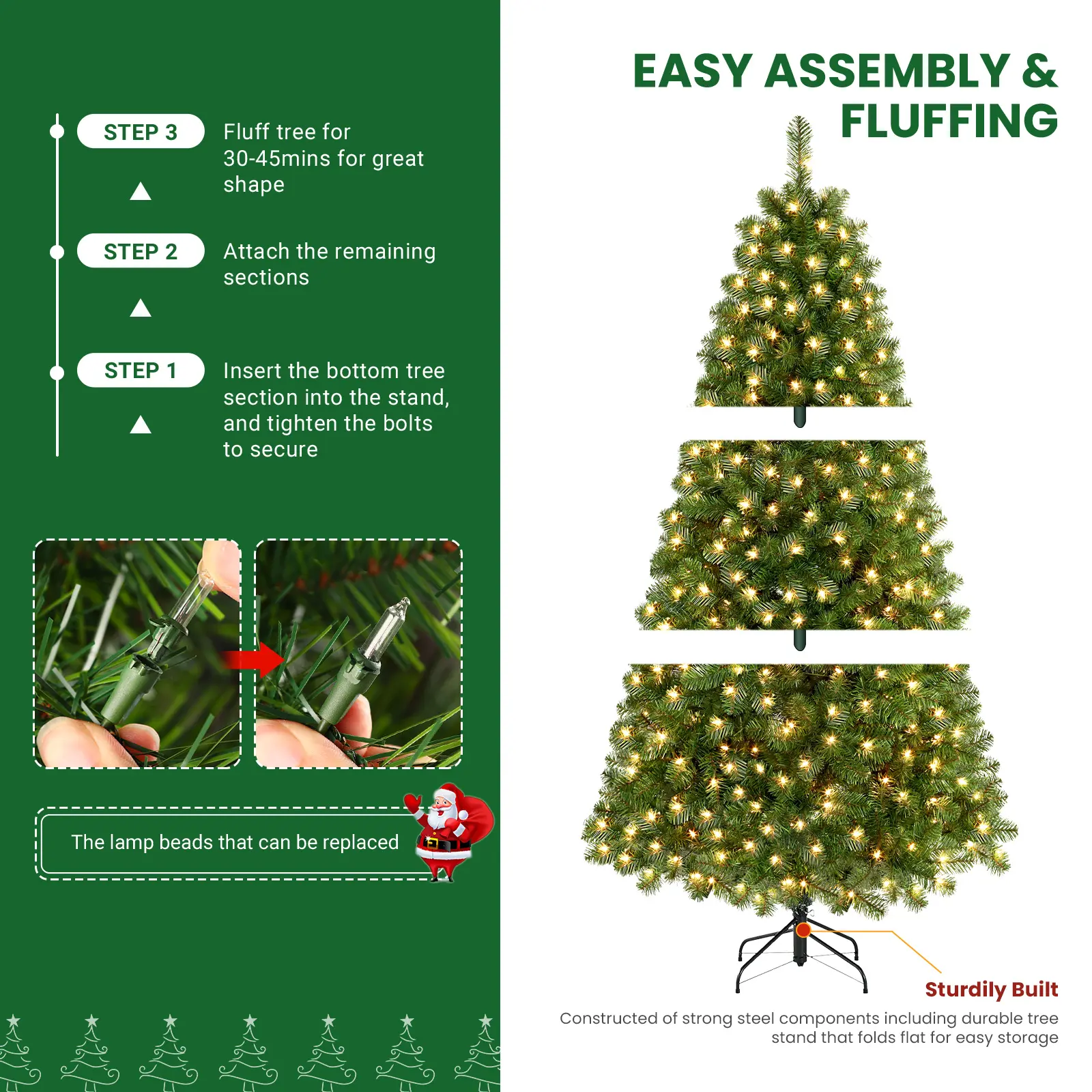 STEP 3
Fluff tree for 30-45mins for great shape

STEP 2
Attach the remaining sections

STEP 1
Insert the bottom tree section into the stand, and tighten the bolts to secure

The lamp beads that can be replaced

EASY ASSEMBLY & FLUFFING

Sturdily Built
Constructed of strong steel components including durable tree stand that folds flat for easy storage