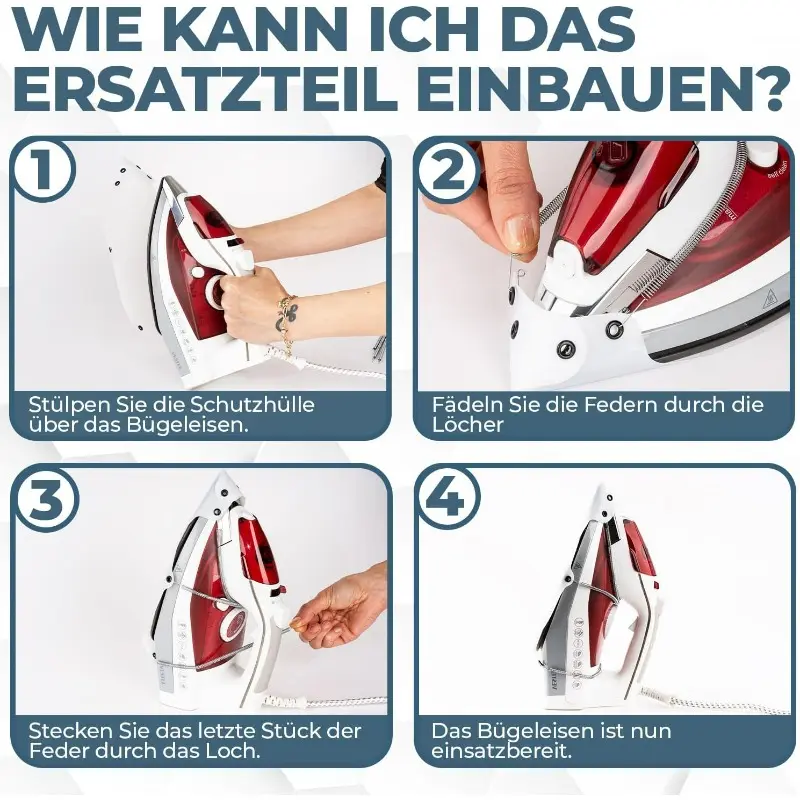 WIE KANN ICH DAS ERSATZTEIL EINBAUEN?

1

Stülpen Sie die Schutzhülle über das Bügeleisen.

2

Fädeln Sie die Federn durch die Löcher

3

Stecken Sie das letzte Stück der Feder durch das Loch.

4

Das Bügeleisen ist nun einsatzbereit.