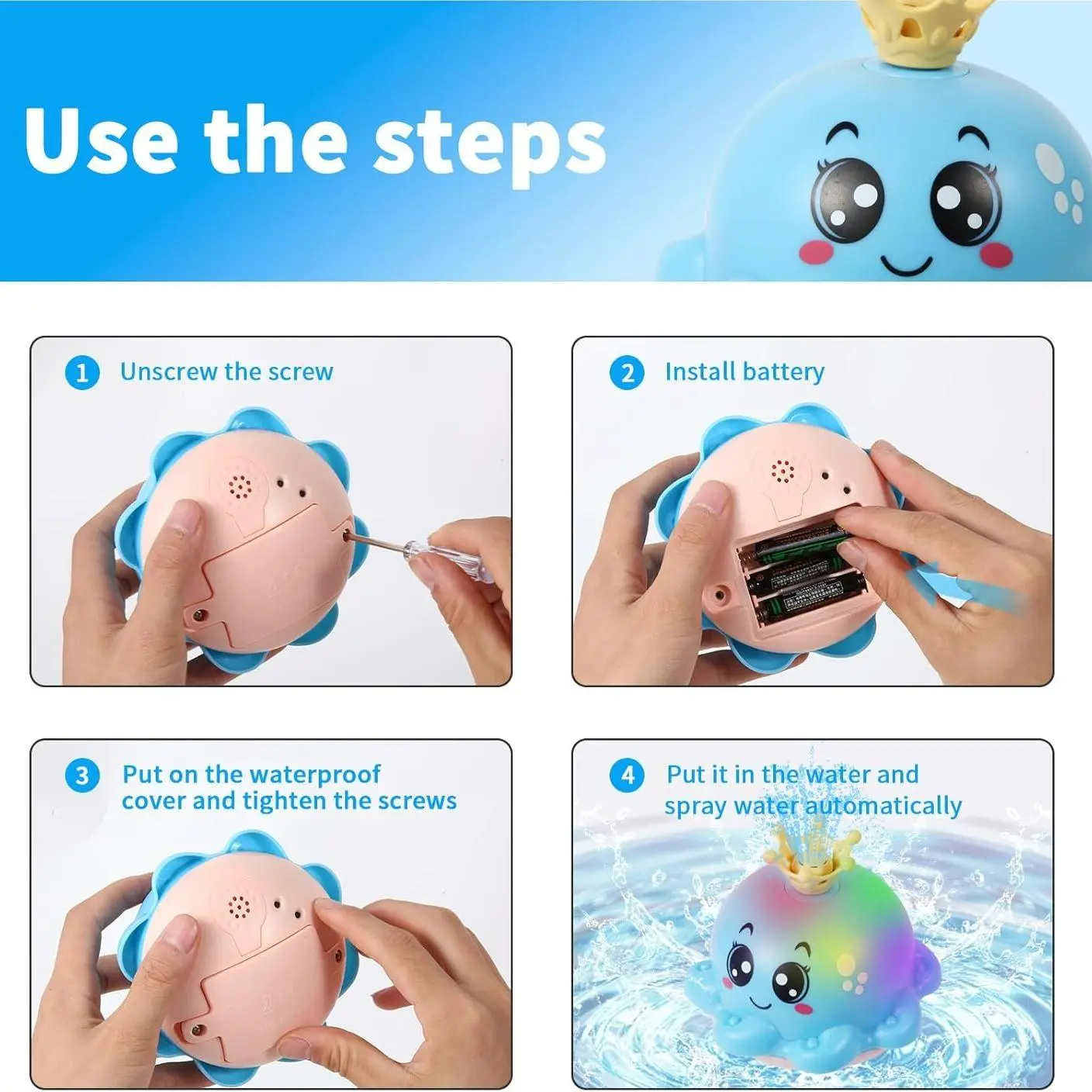 Use the steps

1 Unscrew the screw

2 Install battery

3 Put on the waterproof cover and tighten the screws

4 Put it in the water and spray water automatically