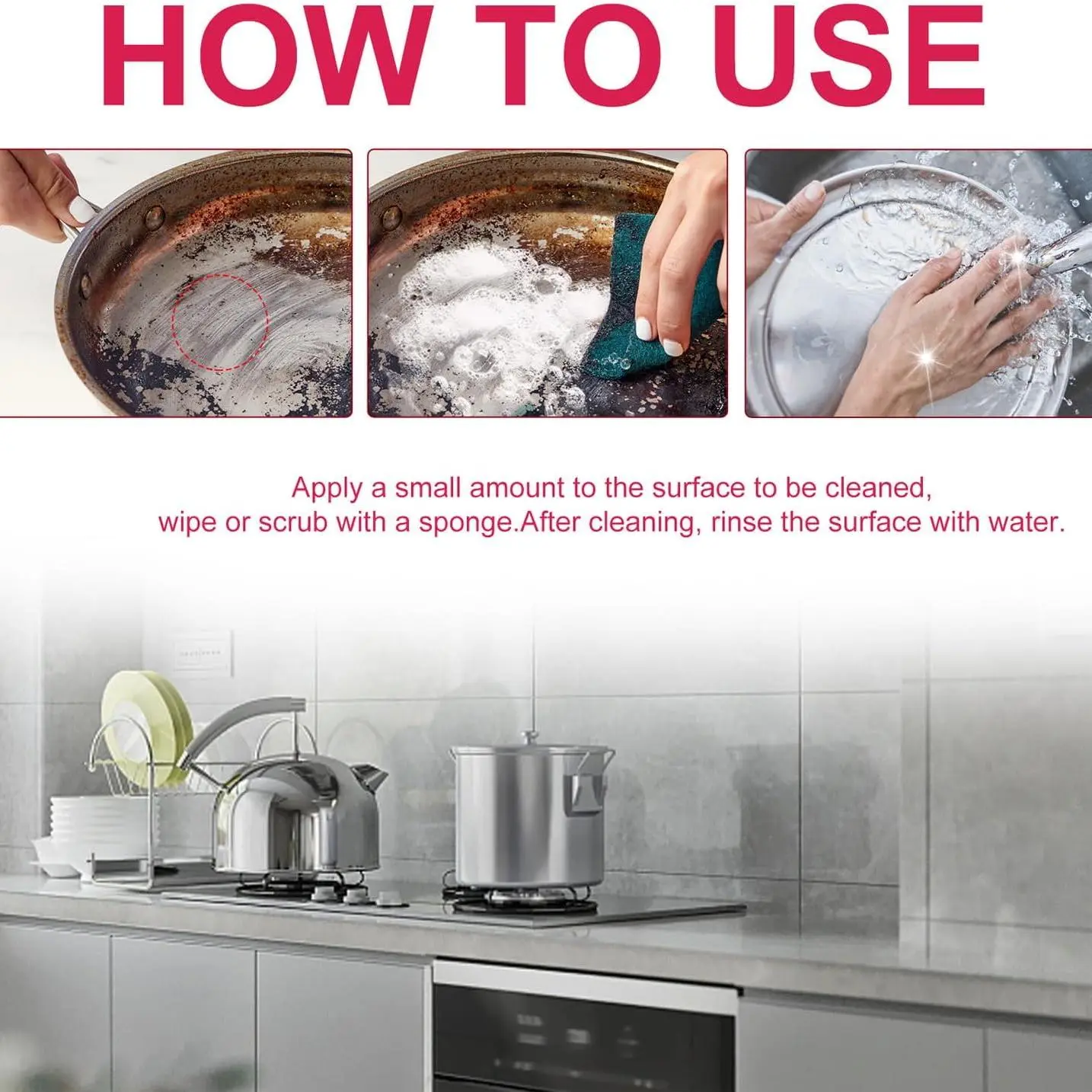 HOW TO USE

Apply a small amount to the surface to be cleaned, wipe or scrub with a sponge.After cleaning, rinse the surface with water.