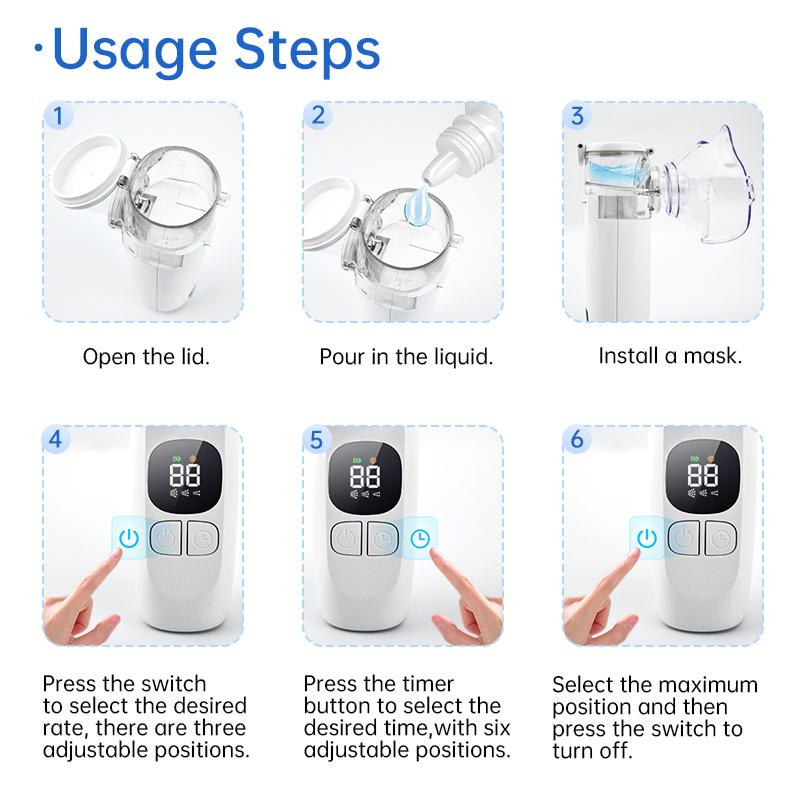 ·Usage Steps

1

Open the lid.

2

Pour in the liquid.

3

Install a mask.

4

88

Press the switch to select the desired rate, there are three adjustable positions.

5

88

Press the timer button to select the desired time,with six adjustable positions.

6

88

Select the maximum position and then press the switch to turn off.