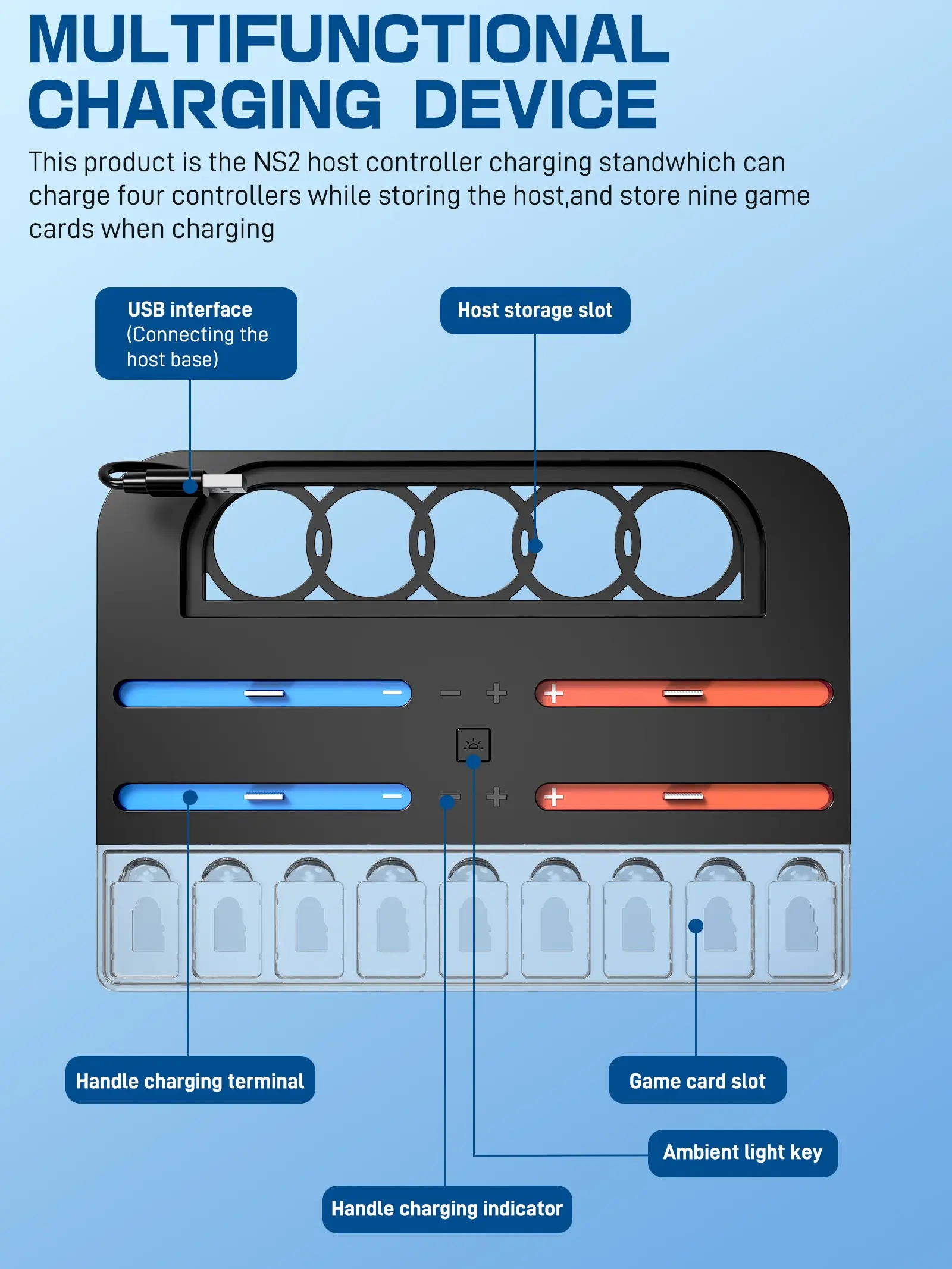 MULTIFUNCTIONAL CHARGING DEVICE

This product is the NS2 host controller charging standwhich can charge four controllers while storing the host,and store nine game cards when charging

USB interface (Connecting the host base)

Host storage slot

Handle charging terminal

Game card slot

Ambient light key

Handle charging indicator