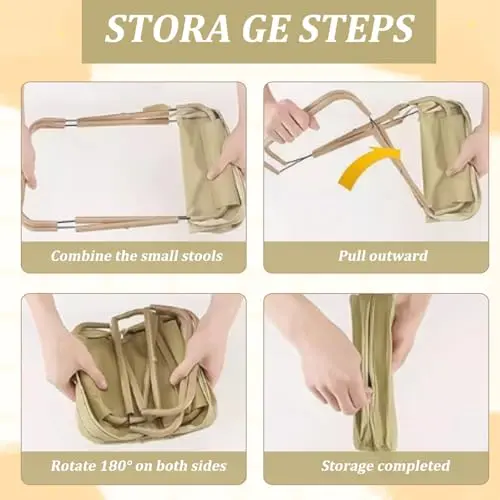 STORA GE STEPS

Combine the small stools

Pull outward

Rotate 180° on both sides

Storage completed