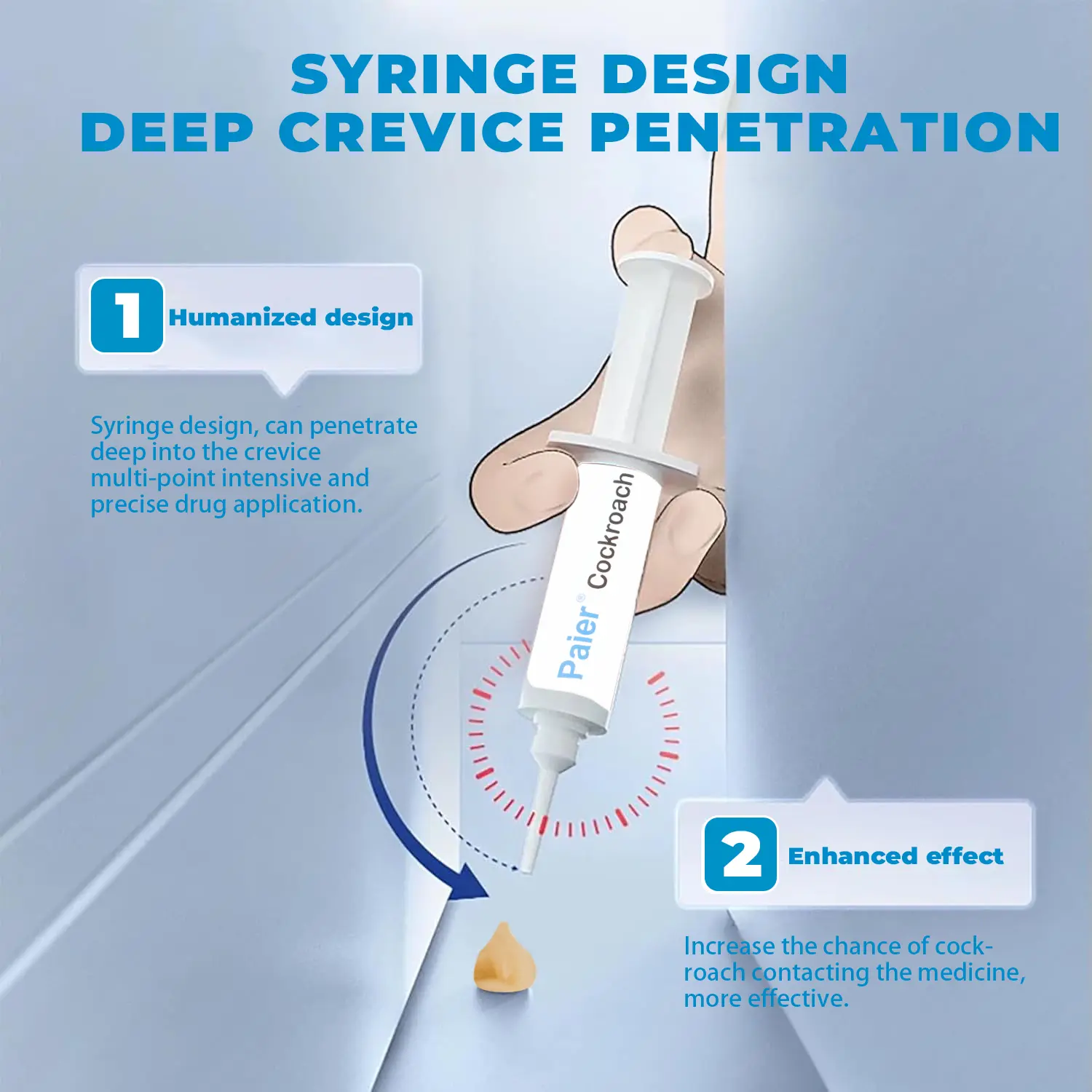 SYRINGE DESIGN
DEEP CREVICE PENETRATION

1 Humanized design

Syringe design, can penetrate deep into the crevice multi-point intensive and precise drug application.

Paier® Cockroach

2 Enhanced effect

Increase the chance of cockroach contacting the medicine, more effective.