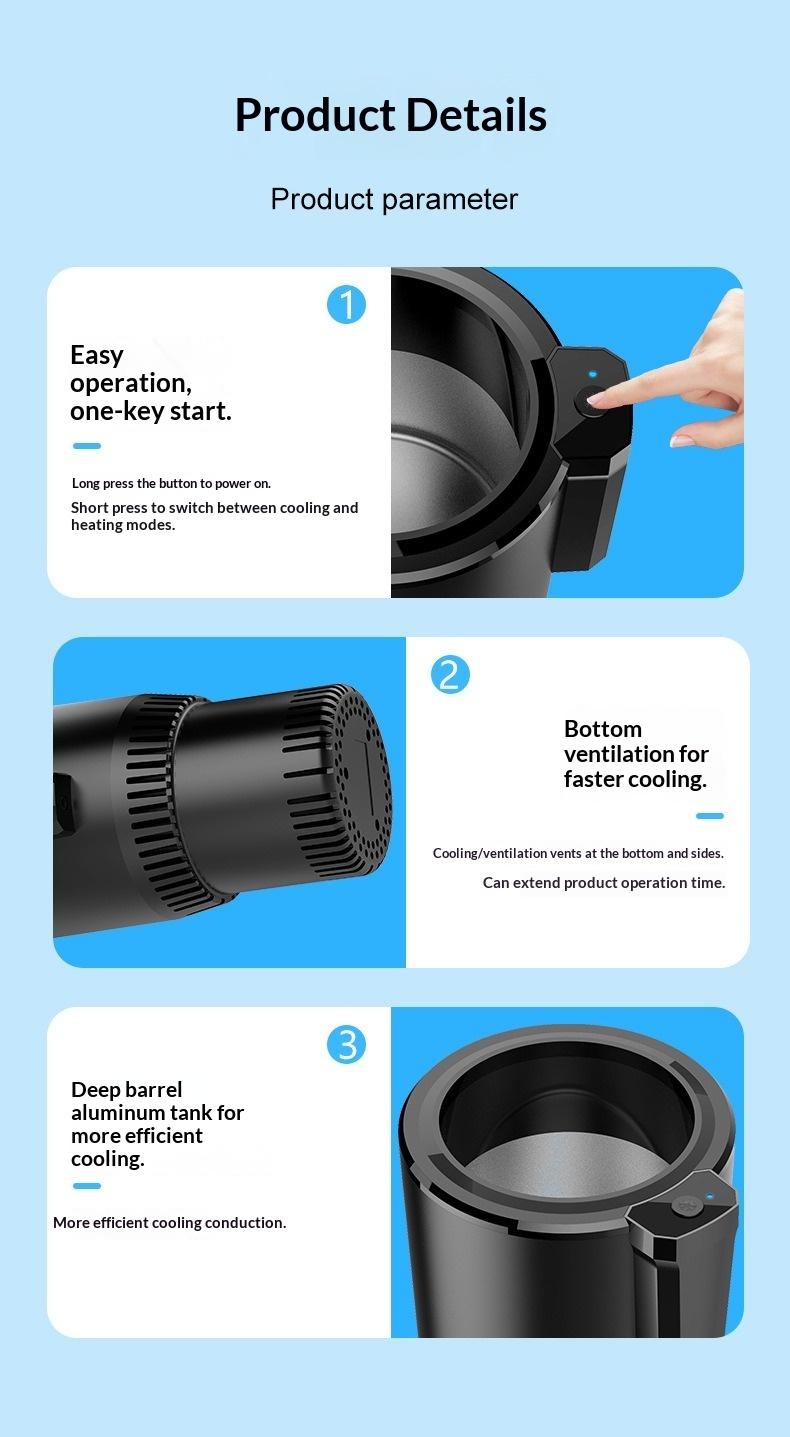 Product Details

Product parameter

1

Easy operation, one-key start.

Long press the button to power on.

Short press to switch between cooling and heating modes.

2

Bottom ventilation for faster cooling.

Cooling/ventilation vents at the bottom and sides.

Can extend product operation time.

3

Deep barrel aluminum tank for more efficient cooling.

More efficient cooling conduction.