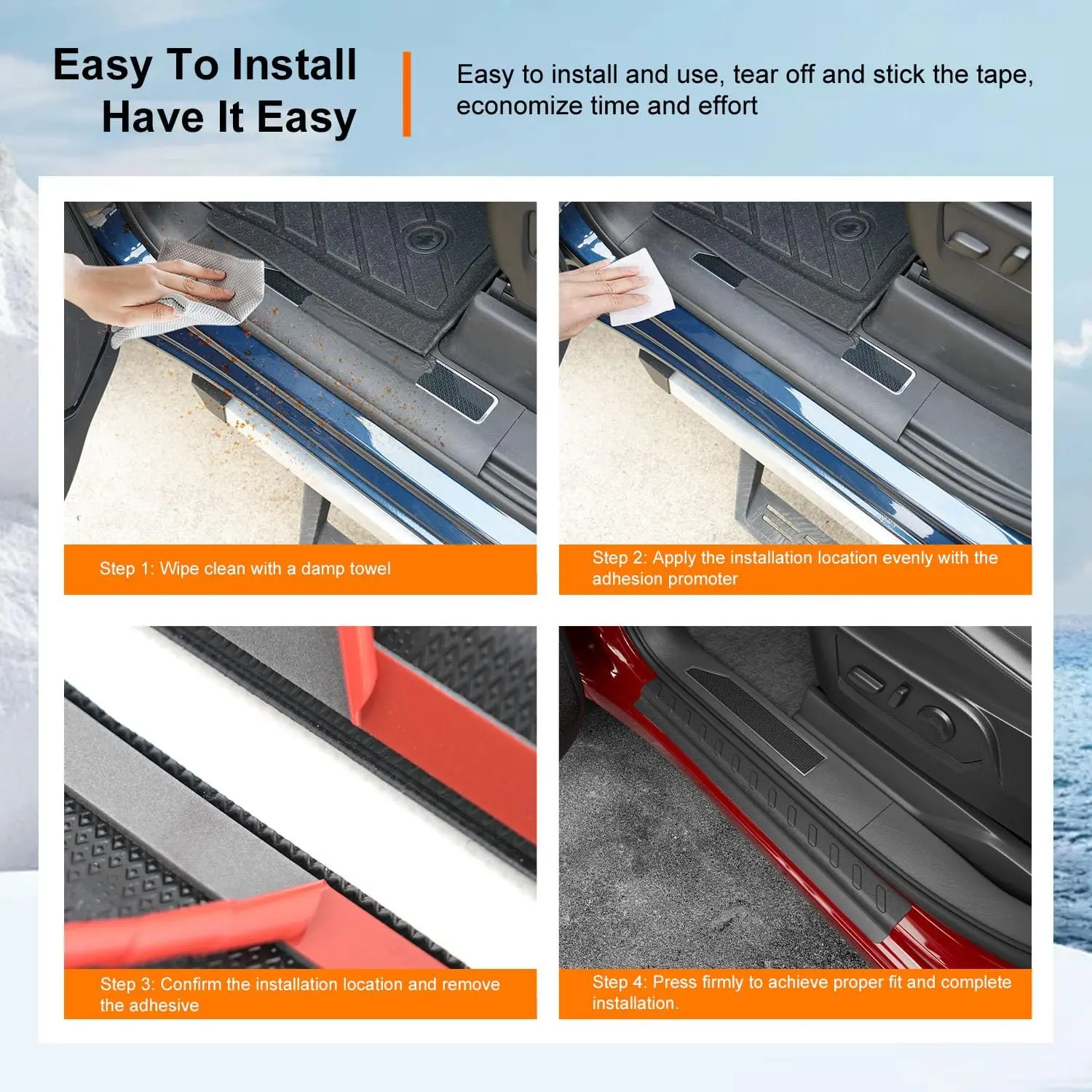 Easy To Install
Have It Easy

Easy to install and use, tear off and stick the tape, economize time and effort

Step 1: Wipe clean with a damp towel

Step 2: Apply the installation location evenly with the adhesion promoter

Step 3: Confirm the installation location and remove the adhesive

Step 4: Press firmly to achieve proper fit and complete installation.