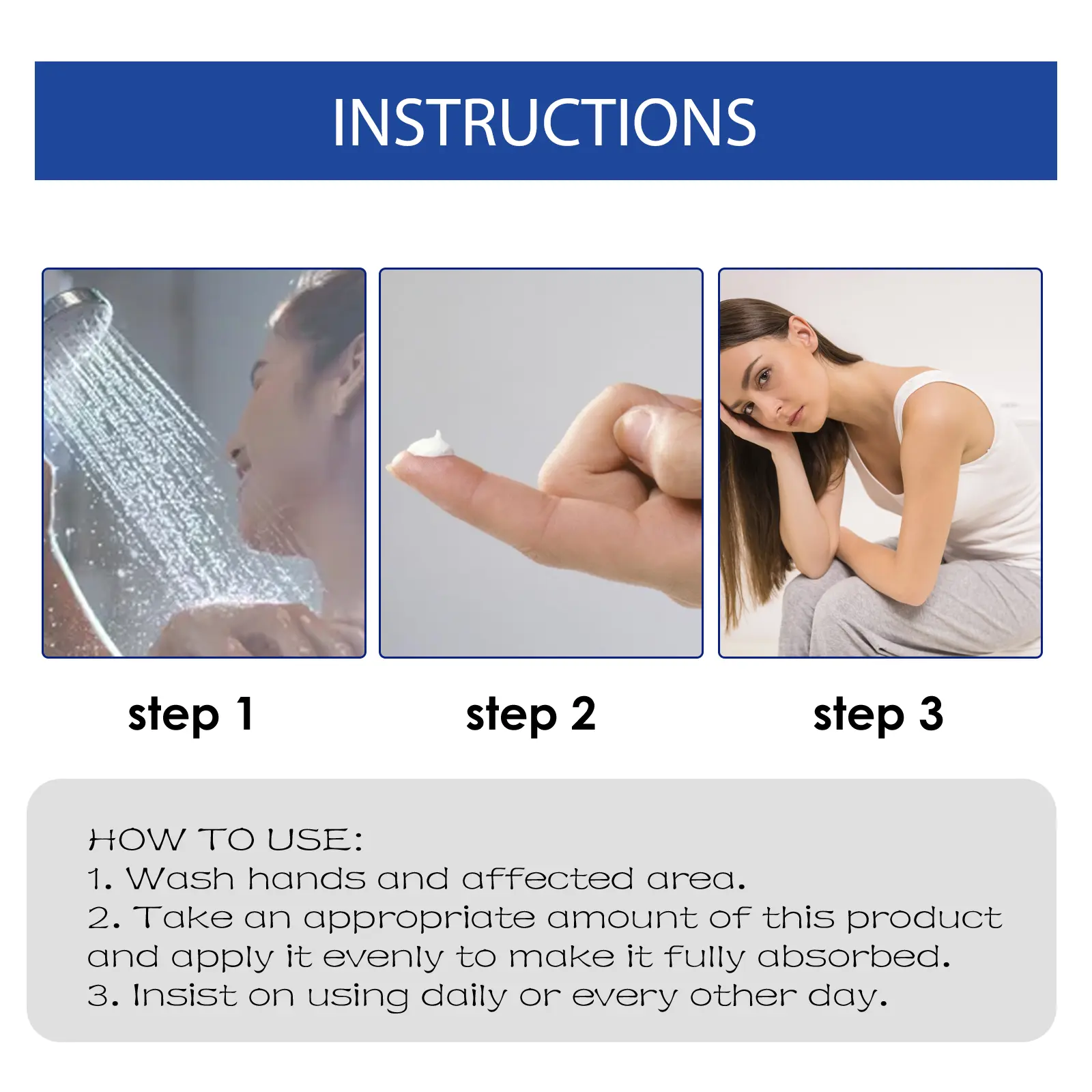 INSTRUCTIONS

step 1

step 2

step 3

HOW TO USE:
1. Wash hands and affected area.
2. Take an appropriate amount of this product and apply it evenly to make it fully absorbed.
3. Insist on using daily or every other day.