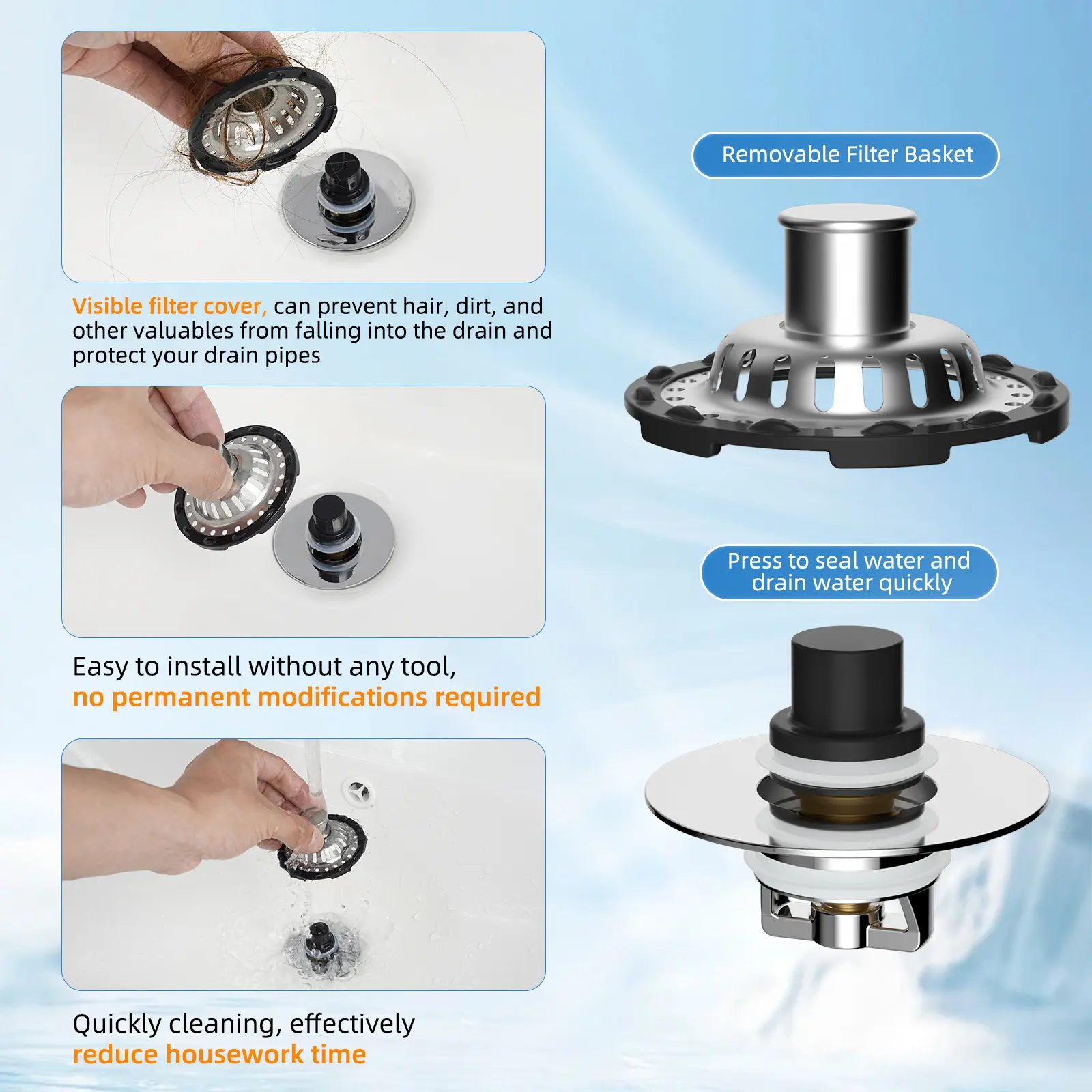 Visible filter cover, can prevent hair, dirt, and other valuables from falling into the drain and protect your drain pipes

Easy to install without any tool, no permanent modifications required

Quickly cleaning, effectively reduce housework time

Removable Filter Basket

Press to seal water and drain water quickly