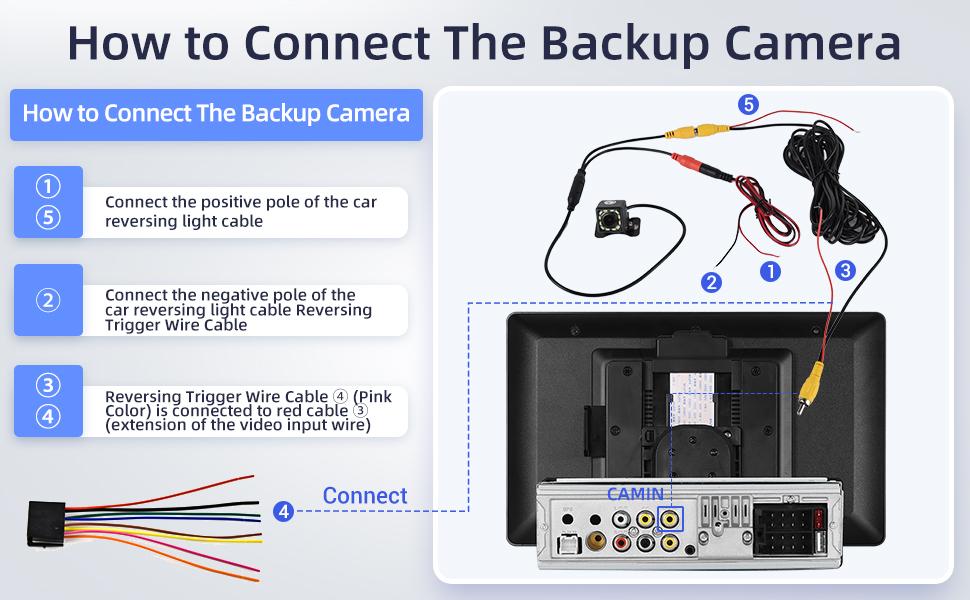 How to Connect The Backup Camera

How to Connect The Backup Camera

①
⑤
Connect the positive pole of the car reversing light cable

②
Connect the negative pole of the car reversing light cable Reversing Trigger Wire Cable

③
④
Reversing Trigger Wire Cable ④ (Pink Color) is connected to red cable ③ (extension of the video input wire)

④ Connect

⑤
②
①
③
CAMIN