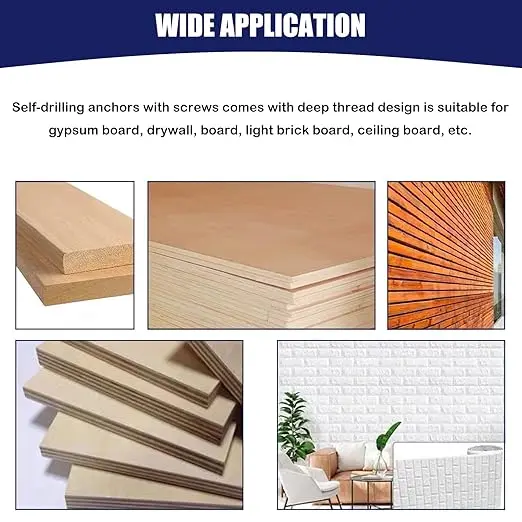 WIDE APPLICATION

Self-drilling anchors with screws comes with deep thread design is suitable for gypsum board, drywall, board, light brick board, ceiling board, etc.