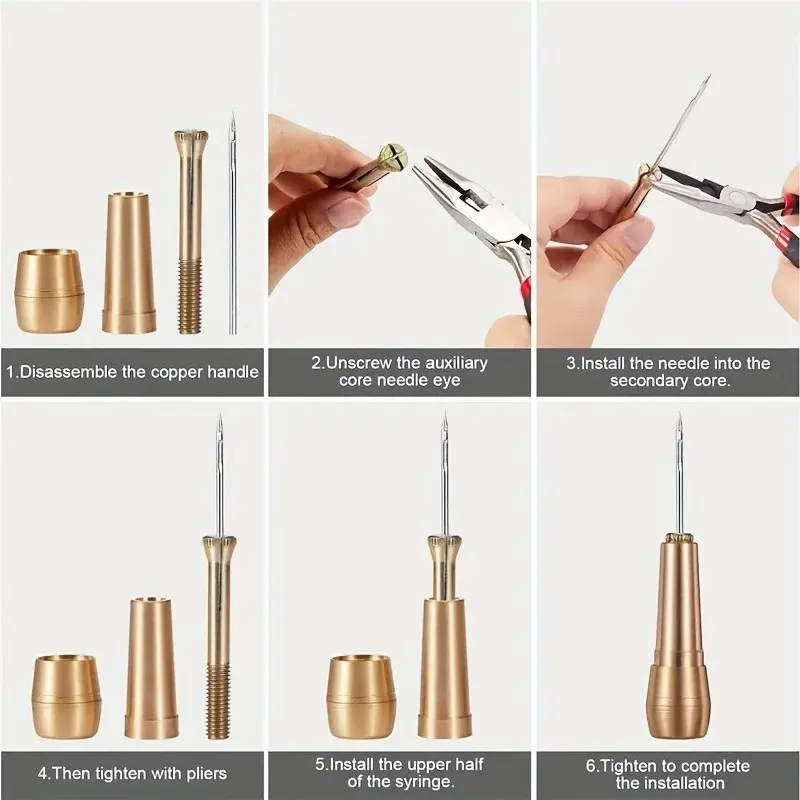 1.Disassemble the copper handle

2.Unscrew the auxiliary core needle eye

3.Install the needle into the secondary core.

4.Then tighten with pliers

5.Install the upper half of the syringe.

6.Tighten to complete the installation