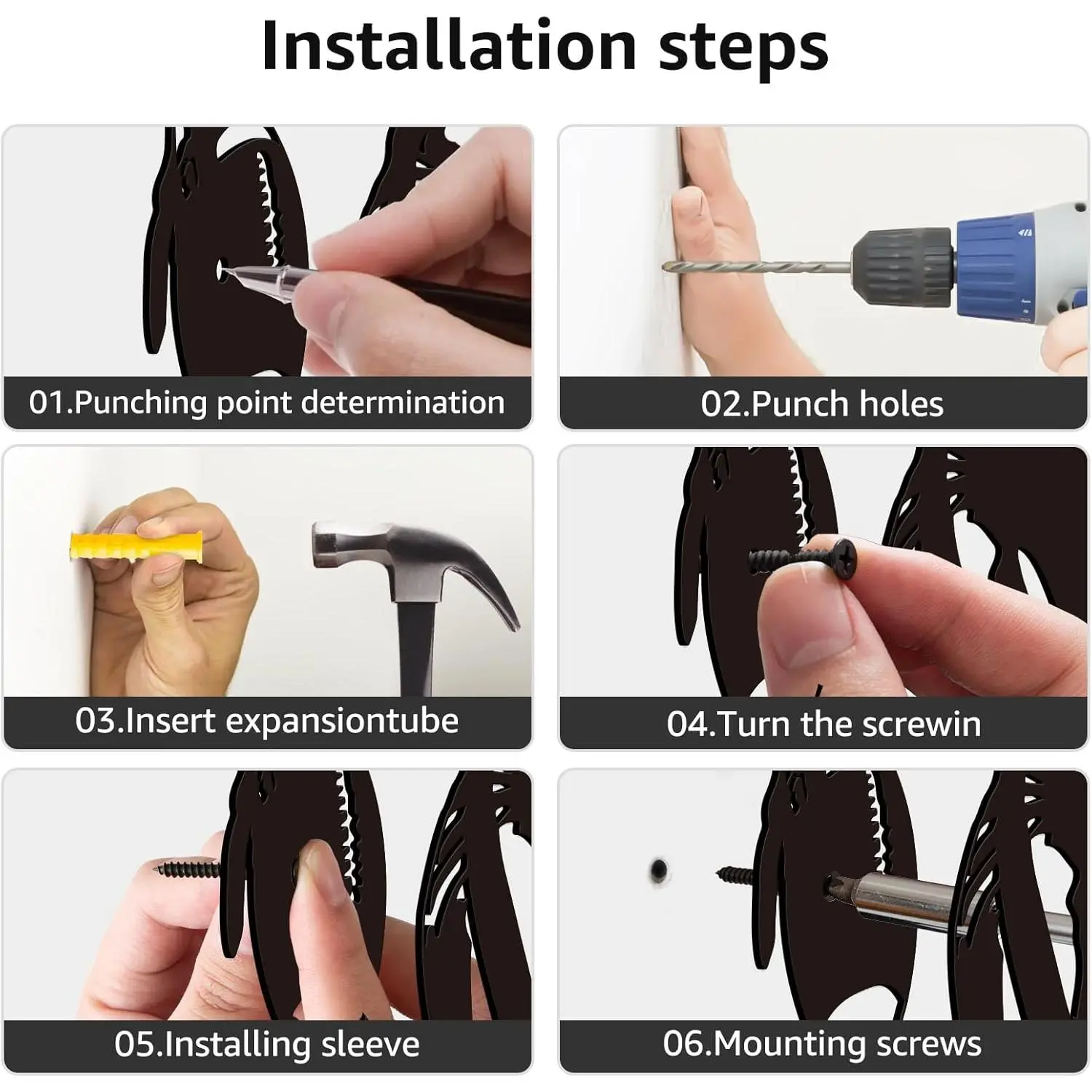 Installation steps

01.Punching point determination

02.Punch holes

03.Insert expansiontube

04.Turn the screwin

05.Installing sleeve

06.Mounting screws