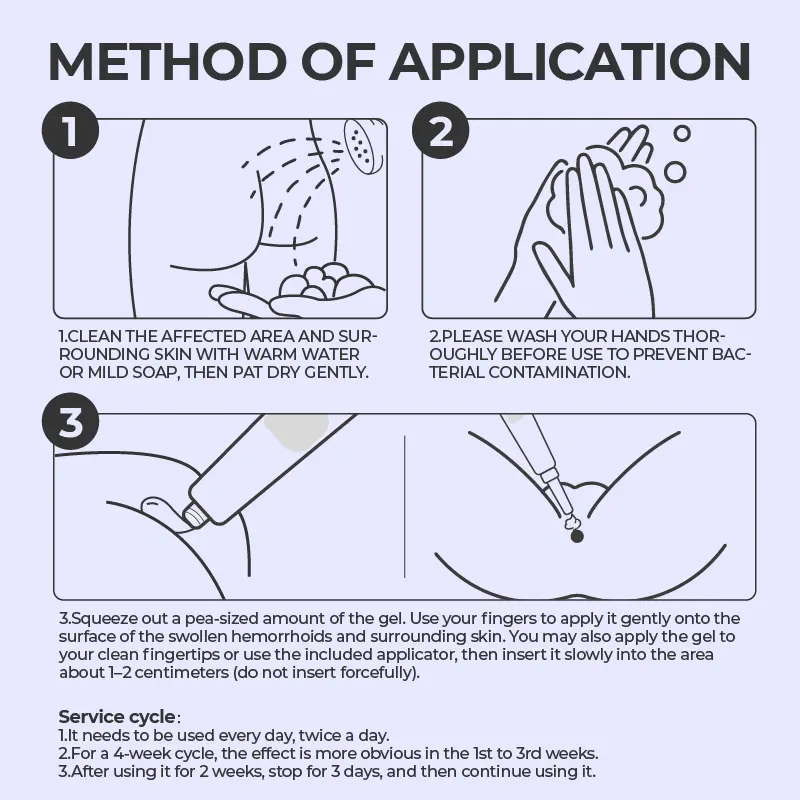 METHOD OF APPLICATION

1

2

1.CLEAN THE AFFECTED AREA AND SURROUNDING SKIN WITH WARM WATER OR MILD SOAP, THEN PAT DRY GENTLY.

2.PLEASE WASH YOUR HANDS THOROUGHLY BEFORE USE TO PREVENT BACTERIAL CONTAMINATION.

3

3.Squeeze out a pea-sized amount of the gel. Use your fingers to apply it gently onto the surface of the swollen hemorrhoids and surrounding skin. You may also apply the gel to your clean fingertips or use the included applicator, then insert it slowly into the area about 1–2 centimeters (do not insert forcefully).

Service cycle:
1.It needs to be used every day, twice a day.
2.For a 4-week cycle, the effect is more obvious in the 1st to 3rd weeks.
3.After using it for 2 weeks, stop for 3 days, and then continue using it.