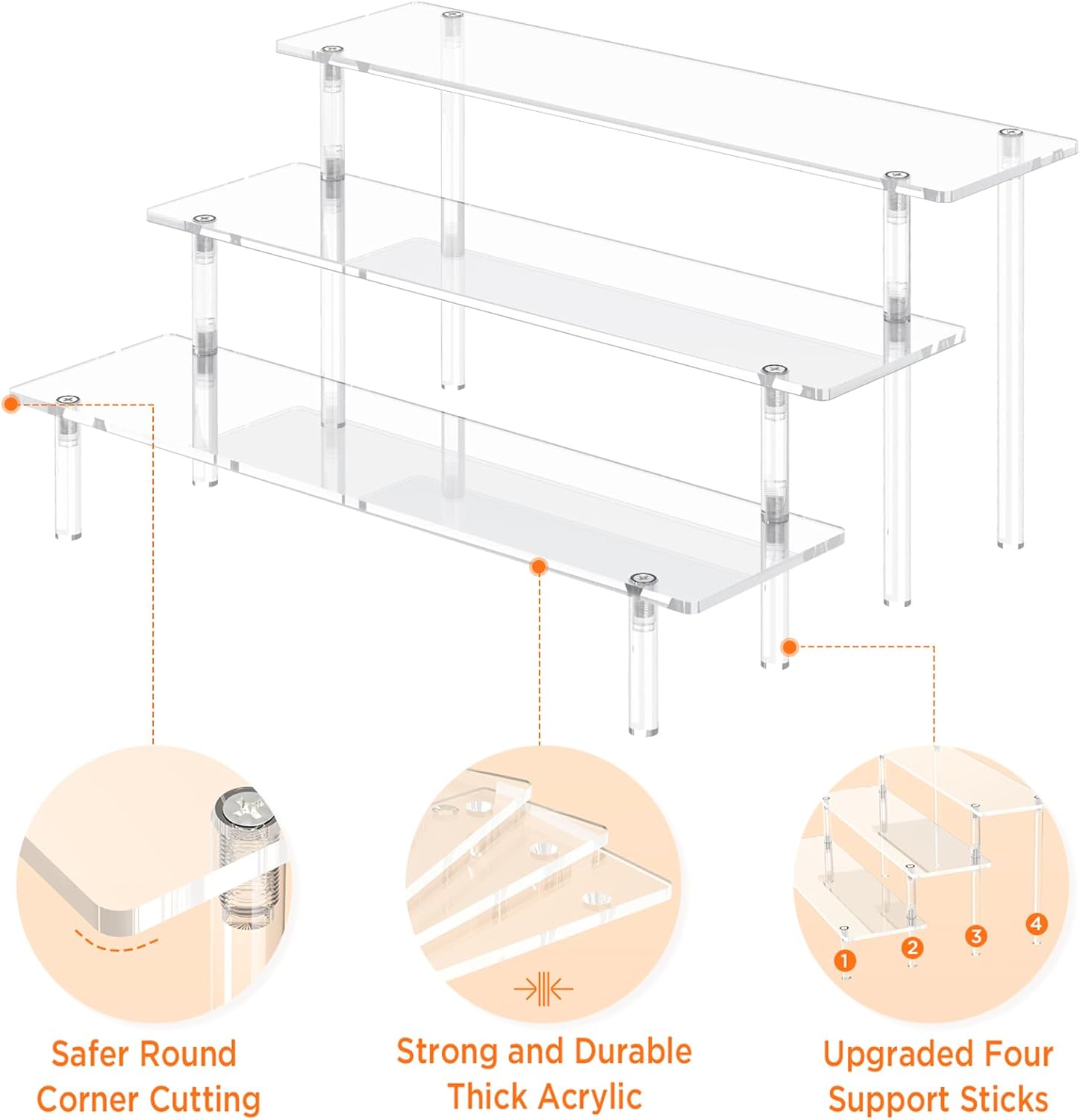 1
2
3
4

Safer Round Corner Cutting

Strong and Durable Thick Acrylic

Upgraded Four Support Sticks