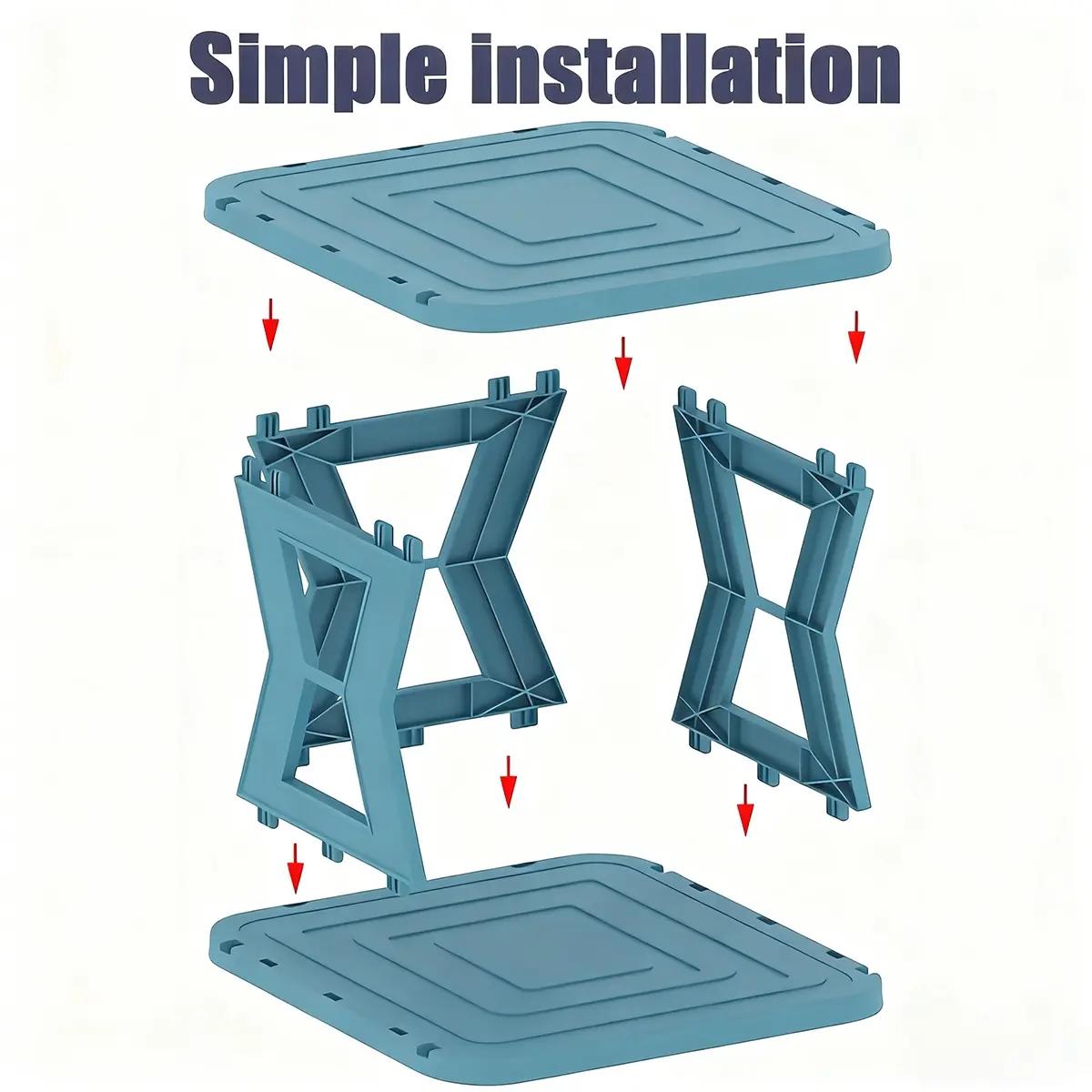 Simple installation