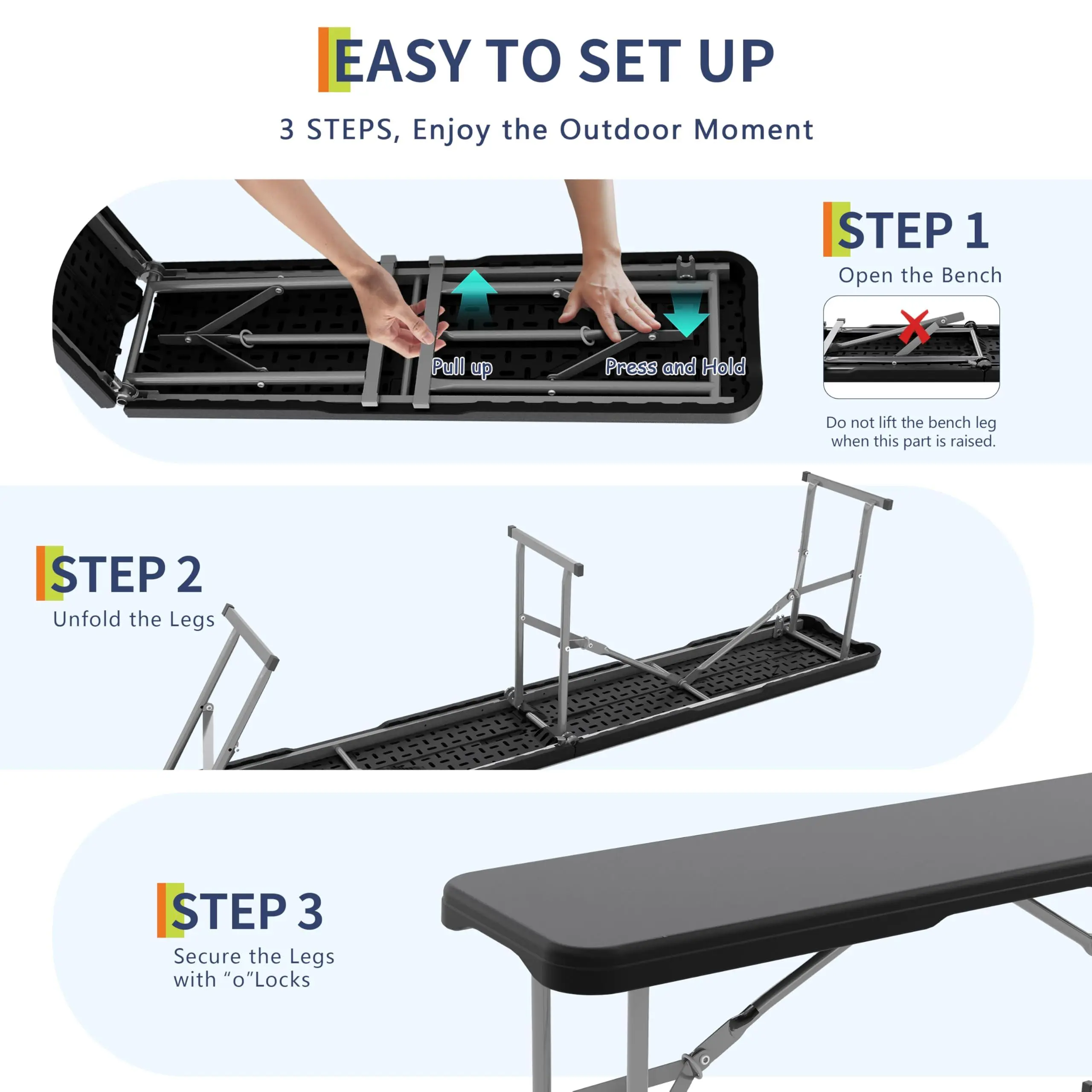 EASY TO SET UP

3 STEPS, Enjoy the Outdoor Moment

Pull up

Press and Hold

STEP 1

Open the Bench

Do not lift the bench leg when this part is raised.

STEP 2

Unfold the Legs

STEP 3

Secure the Legs with “o”Locks