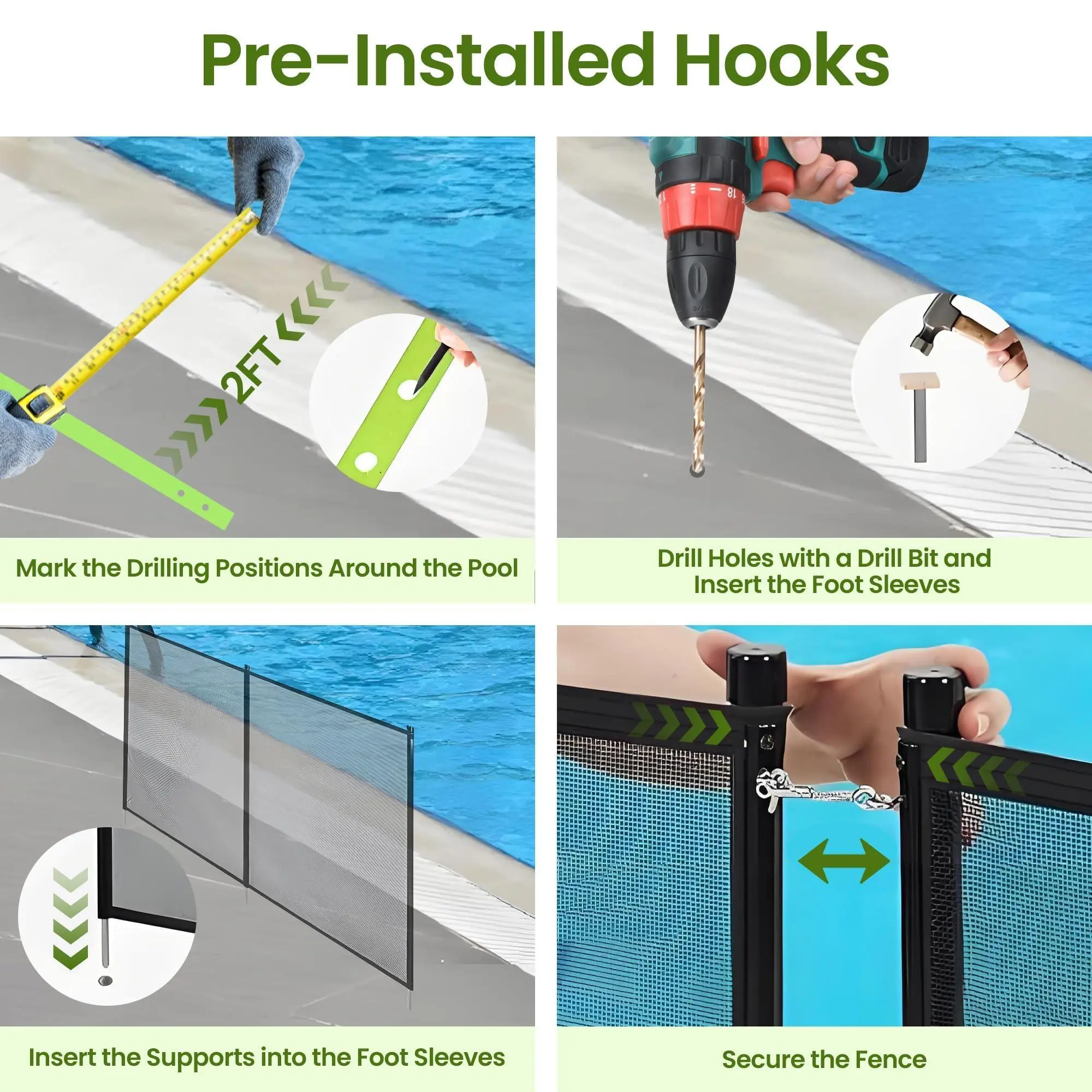 Pre-Installed Hooks

2FT

Mark the Drilling Positions Around the Pool

18

Drill Holes with a Drill Bit and Insert the Foot Sleeves

Insert the Supports into the Foot Sleeves

Secure the Fence