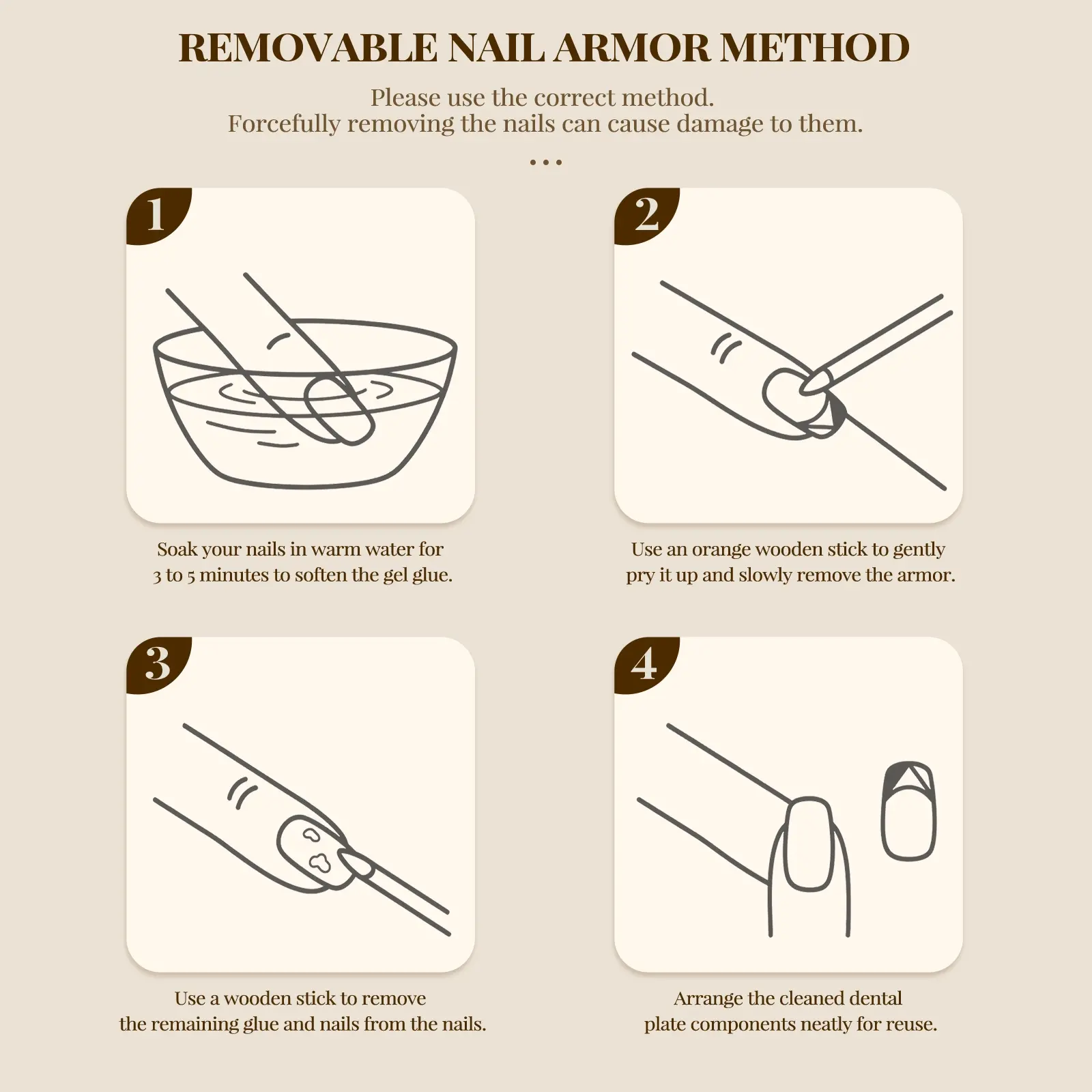 REMOVABLE NAIL ARMOR METHOD

Please use the correct method.
Forcefully removing the nails can cause damage to them.

...

1

Soak your nails in warm water for 3 to 5 minutes to soften the gel glue.

2

Use an orange wooden stick to gently pry it up and slowly remove the armor.

3

Use a wooden stick to remove the remaining glue and nails from the nails.

4

Arrange the cleaned dental plate components neatly for reuse.