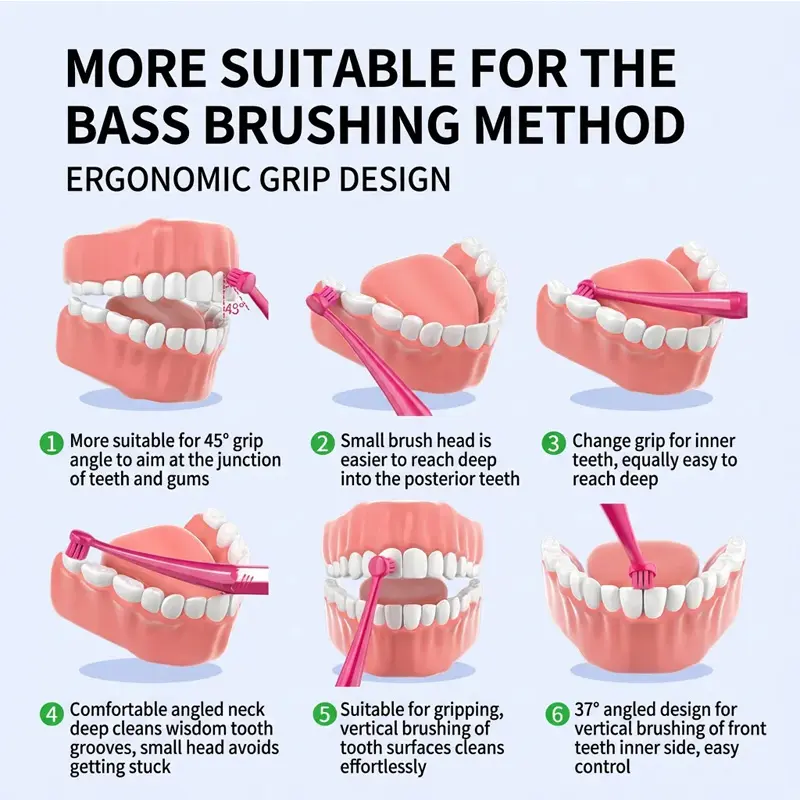 MORE SUITABLE FOR THE BASS BRUSHING METHOD

ERGONOMIC GRIP DESIGN

45°

1 More suitable for 45° grip angle to aim at the junction of teeth and gums

2 Small brush head is easier to reach deep into the posterior teeth

3 Change grip for inner teeth, equally easy to reach deep

4 Comfortable angled neck deep cleans wisdom tooth grooves, small head avoids getting stuck

5 Suitable for gripping, vertical brushing of tooth surfaces cleans effortlessly

6 37° angled design for vertical brushing of front teeth inner side, easy control