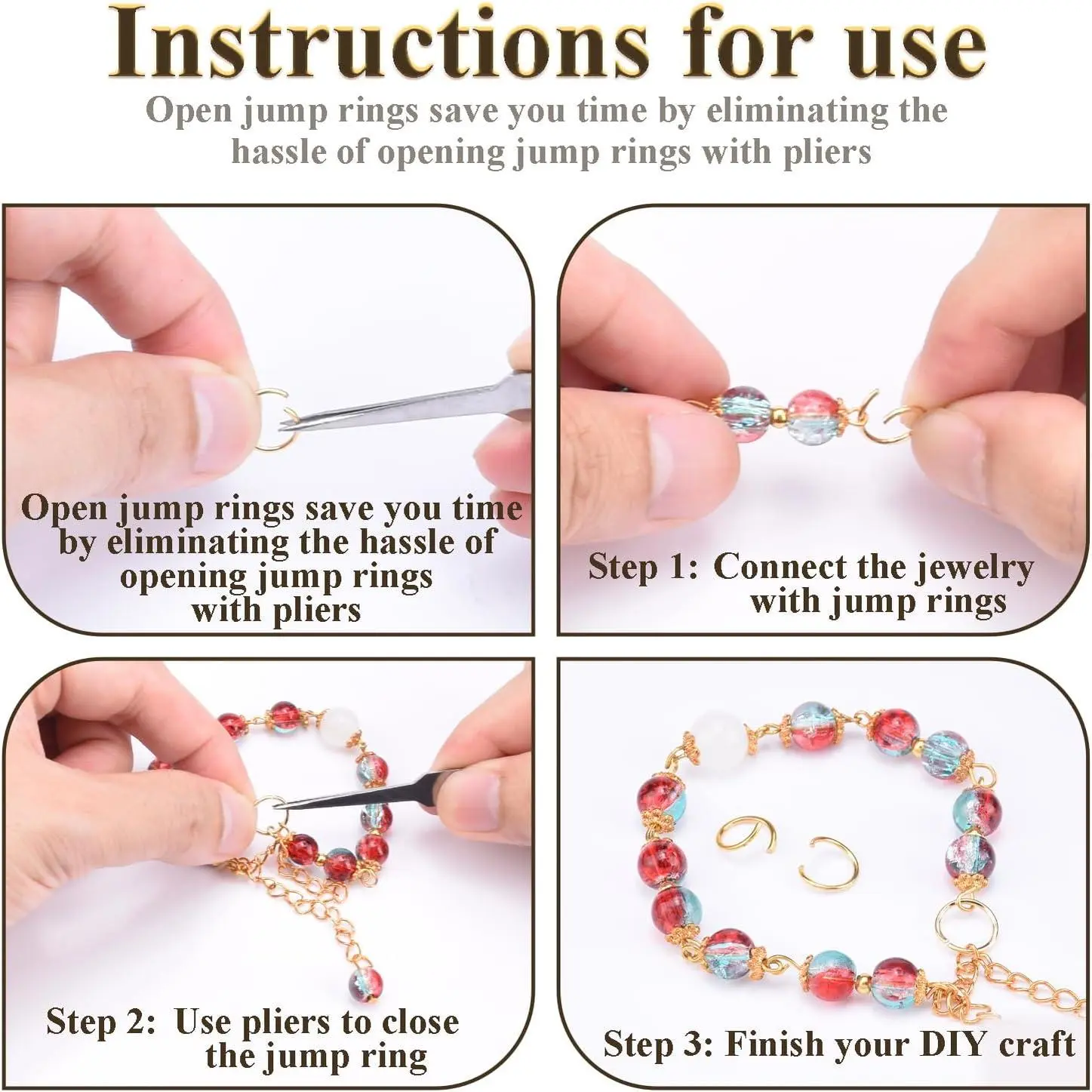 Instructions for use

Open jump rings save you time by eliminating the hassle of opening jump rings with pliers

Open jump rings save you time by eliminating the hassle of opening jump rings with pliers

Step 1: Connect the jewelry with jump rings

Step 2: Use pliers to close the jump ring

Step 3: Finish your DIY craft