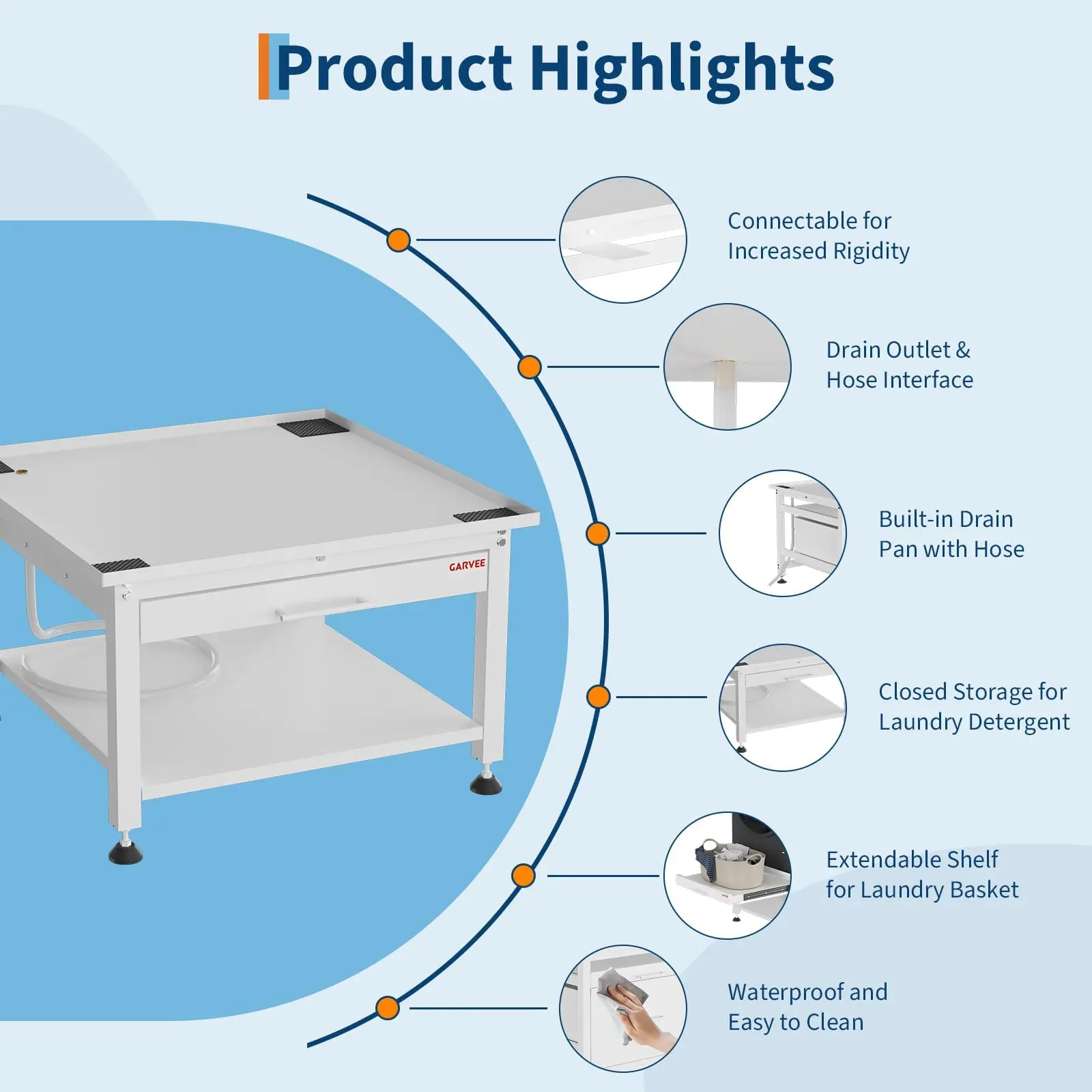 Product Highlights

GARVEE

Connectable for Increased Rigidity

Drain Outlet & Hose Interface

Built-in Drain Pan with Hose

Closed Storage for Laundry Detergent

Extendable Shelf for Laundry Basket

Waterproof and Easy to Clean