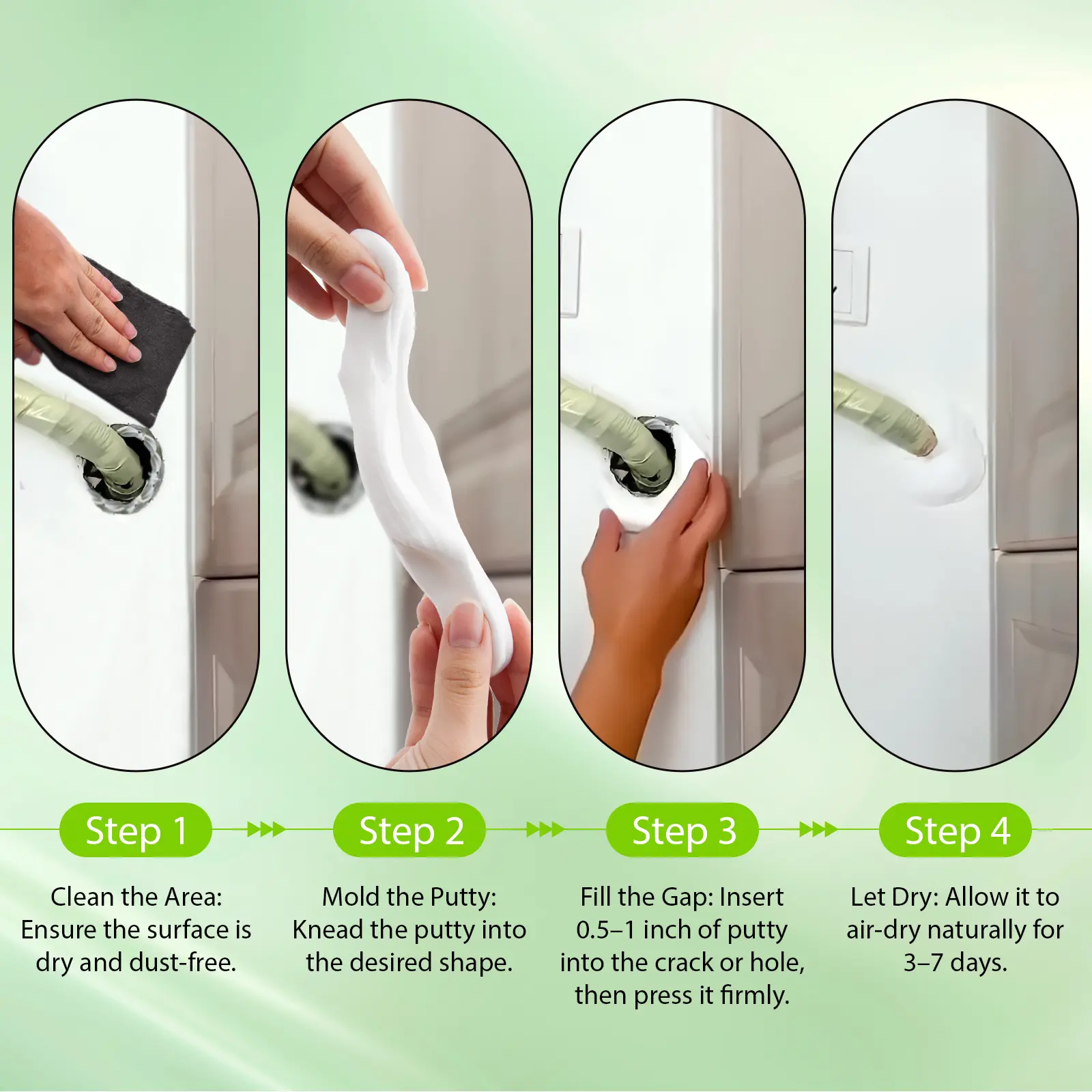 Step 1

Clean the Area: Ensure the surface is dry and dust-free.

Step 2

Mold the Putty: Knead the putty into the desired shape.

Step 3

Fill the Gap: Insert 0.5–1 inch of putty into the crack or hole, then press it firmly.

Step 4

Let Dry: Allow it to air-dry naturally for 3–7 days.