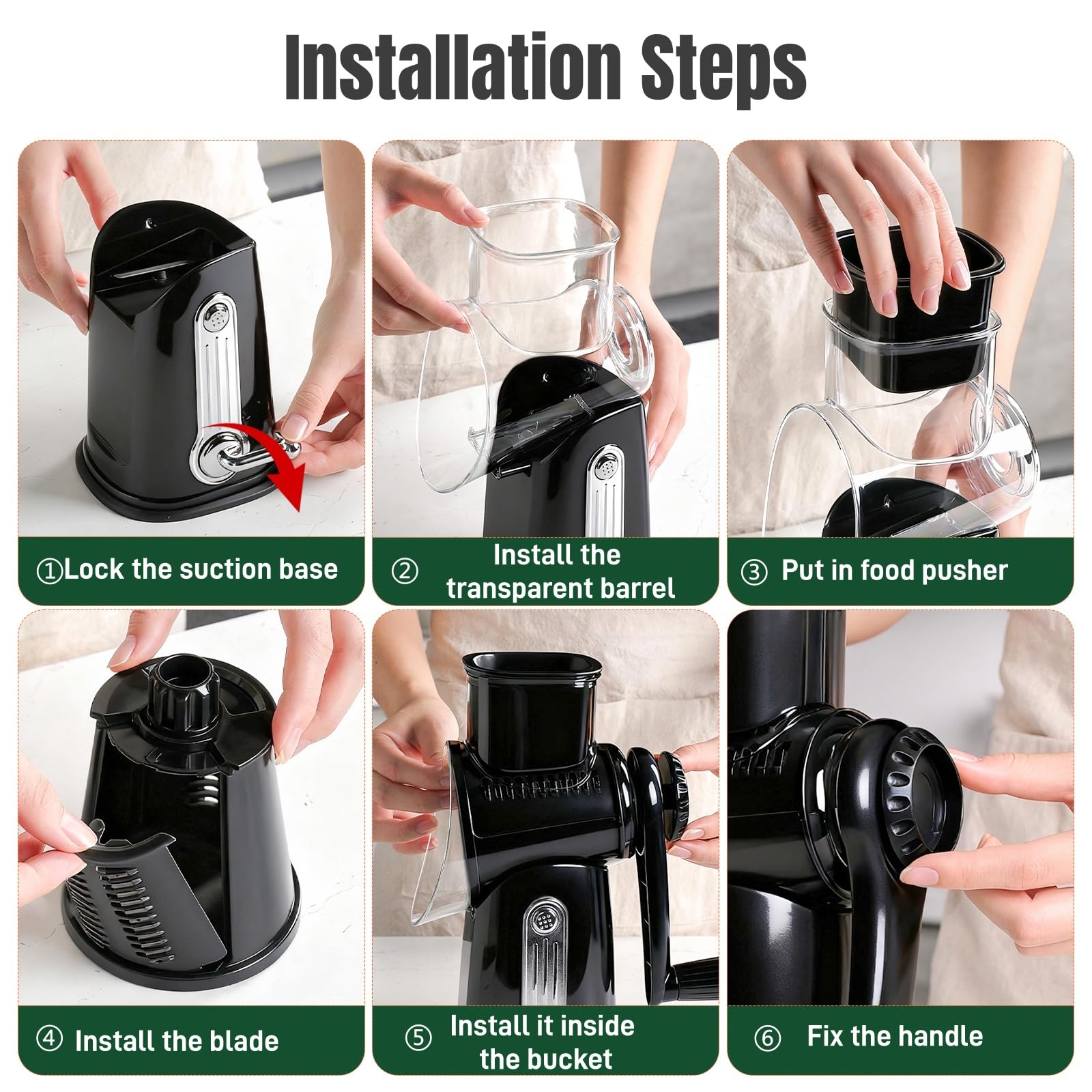 Installation Steps

①Lock the suction base

② Install the transparent barrel

③ Put in food pusher

④ Install the blade

⑤ Install it inside the bucket

⑥ Fix the handle