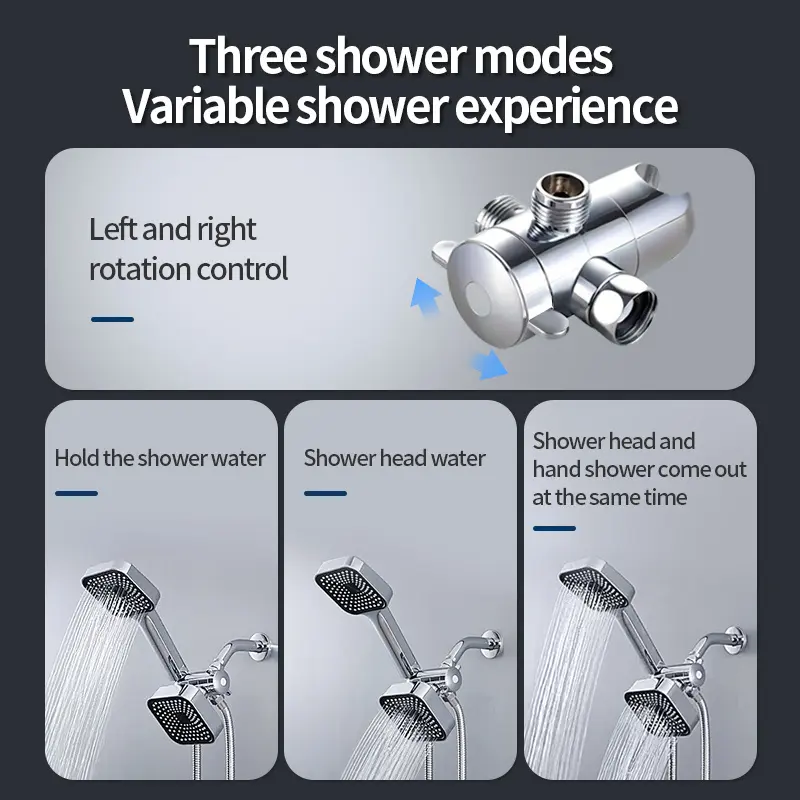 Three shower modes
Variable shower experience

Left and right rotation control

Hold the shower water

Shower head water

Shower head and hand shower come out at the same time