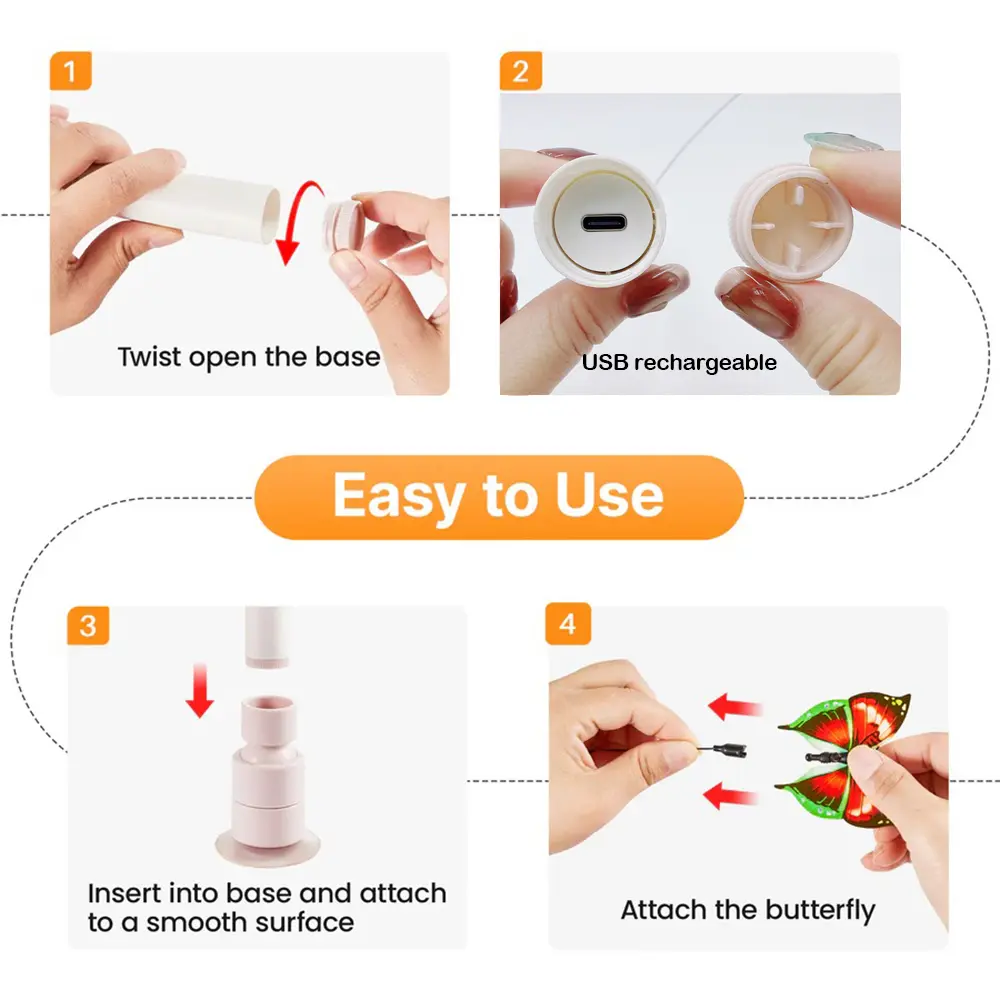 1

Twist open the base

2

USB rechargeable

Easy to Use

3

Insert into base and attach to a smooth surface

4

Attach the butterfly