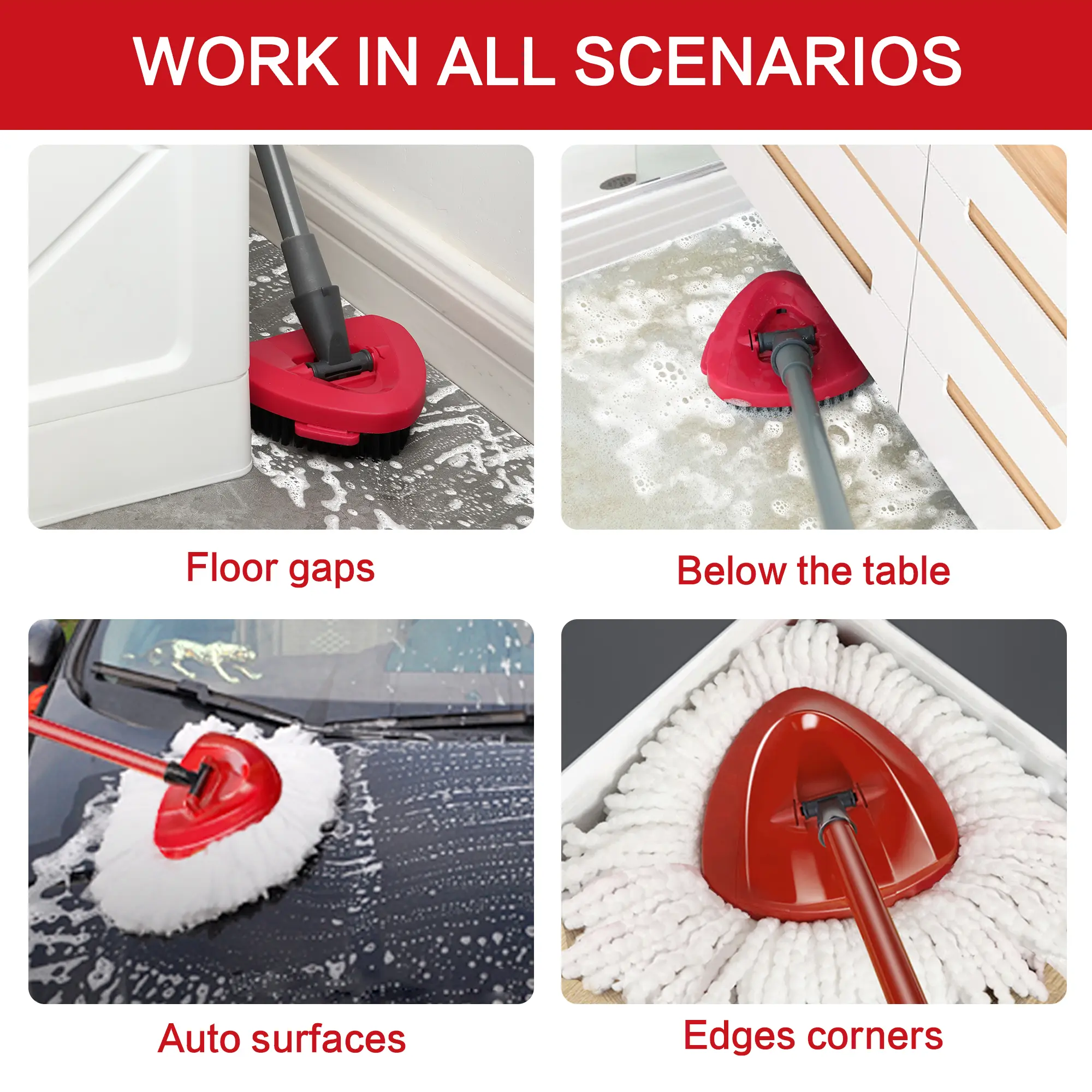 WORK IN ALL SCENARIOS

Floor gaps

Below the table

Auto surfaces

Edges corners