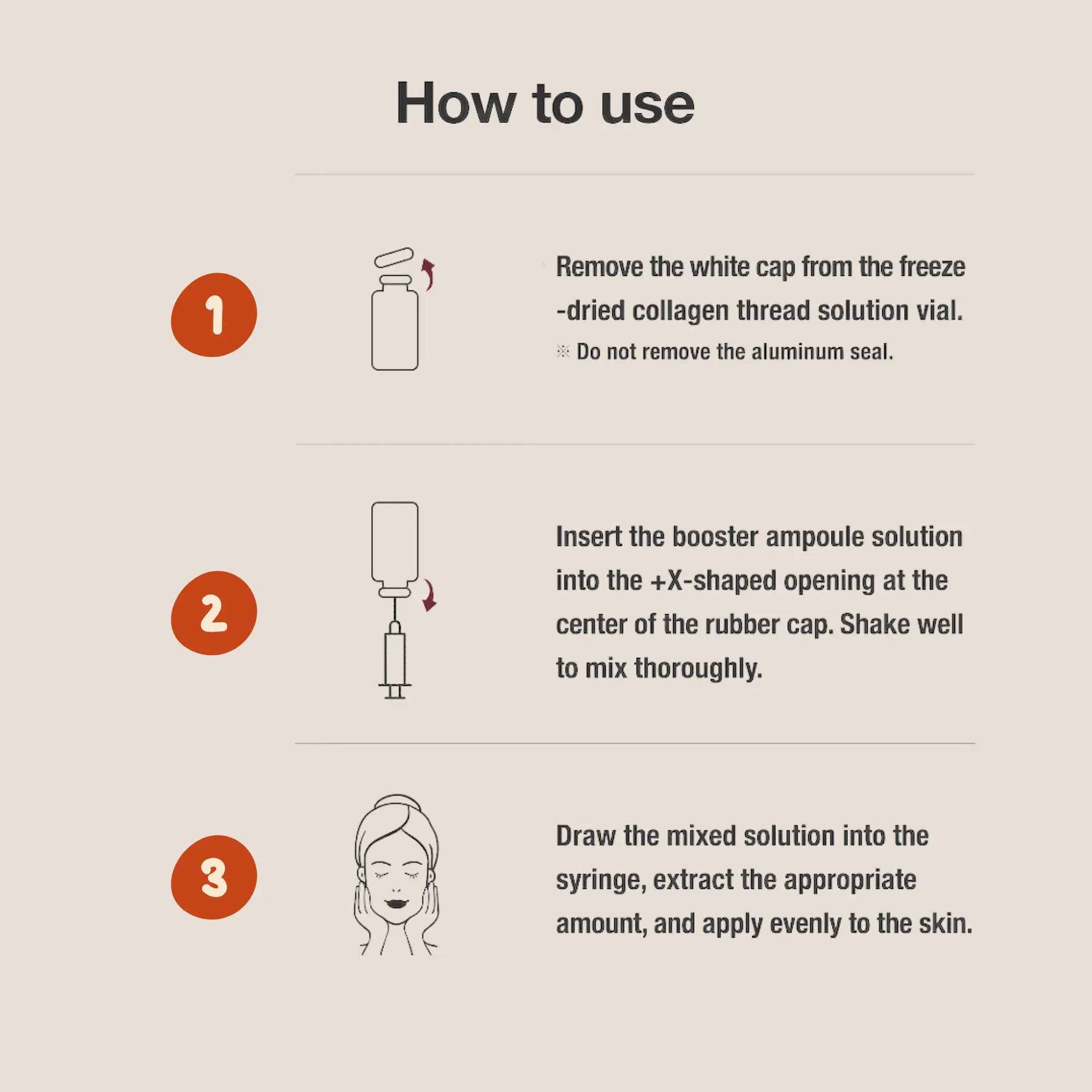 How to use

1

Remove the white cap from the freeze -dried collagen thread solution vial.

※ Do not remove the aluminum seal.

2

Insert the booster ampoule solution into the +X-shaped opening at the center of the rubber cap. Shake well to mix thoroughly.

3

Draw the mixed solution into the syringe, extract the appropriate amount, and apply evenly to the skin.